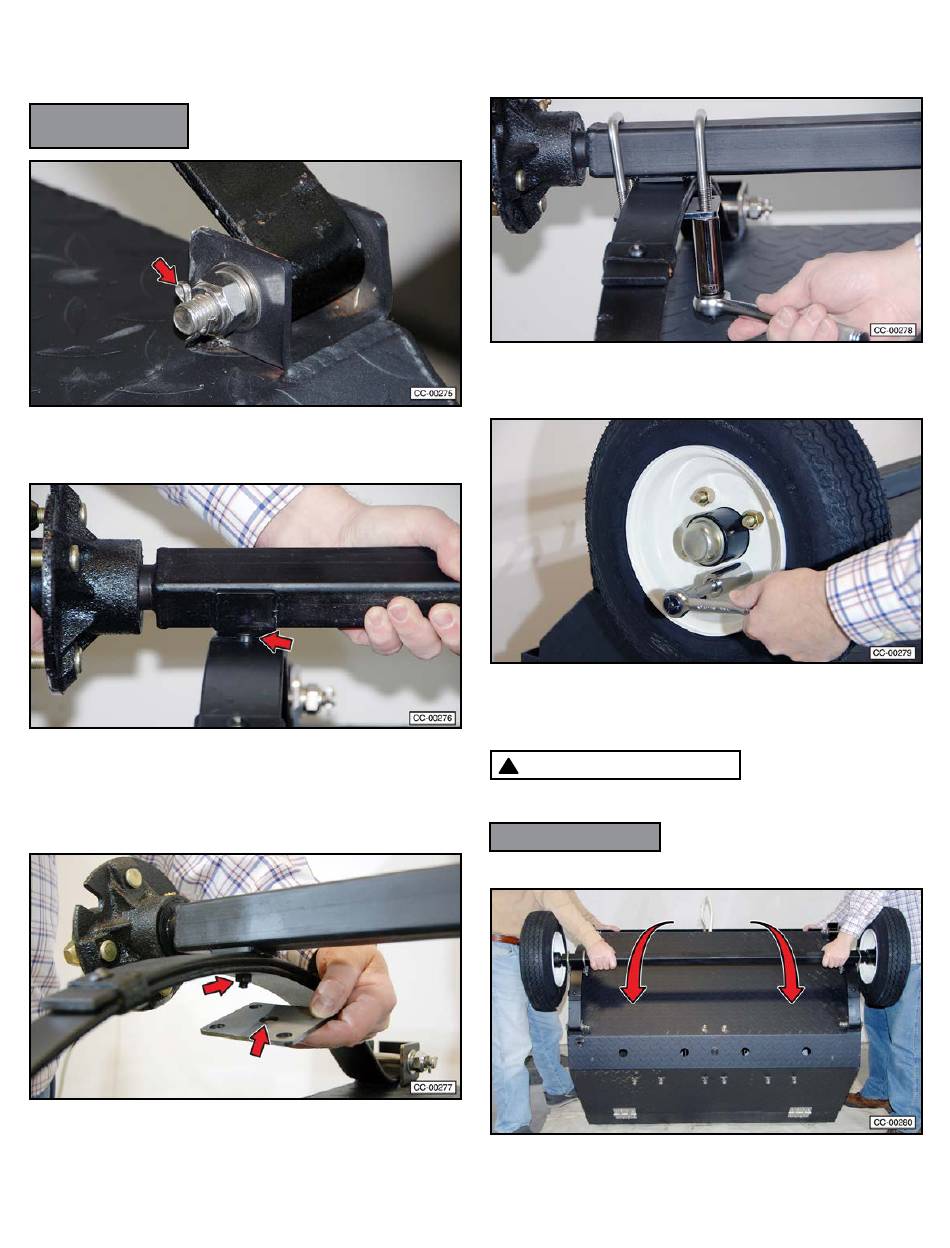 CC-00275

CC-00276

CC-00277

CC-00278

CC-00279

CC-00280