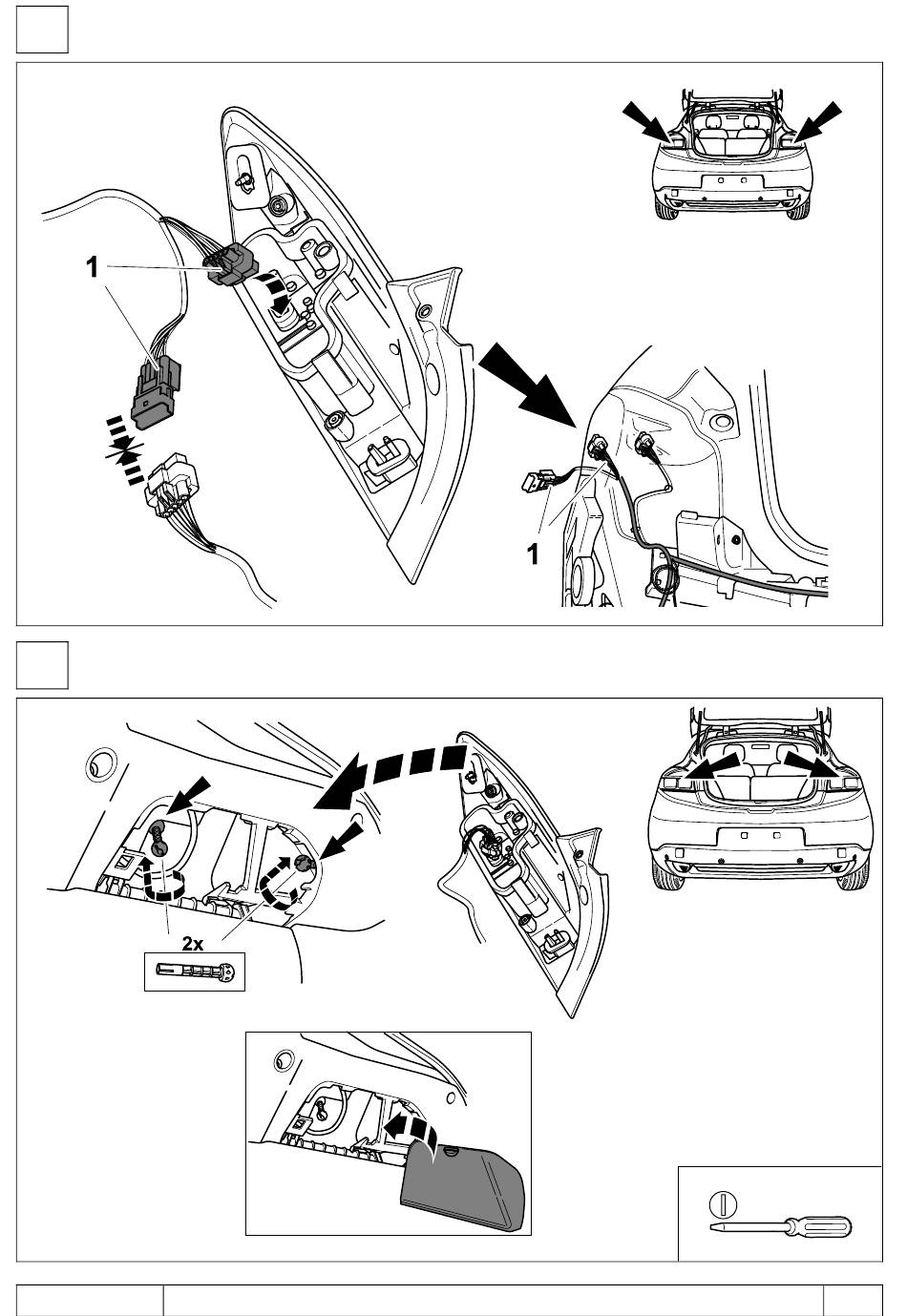 1

1

2x