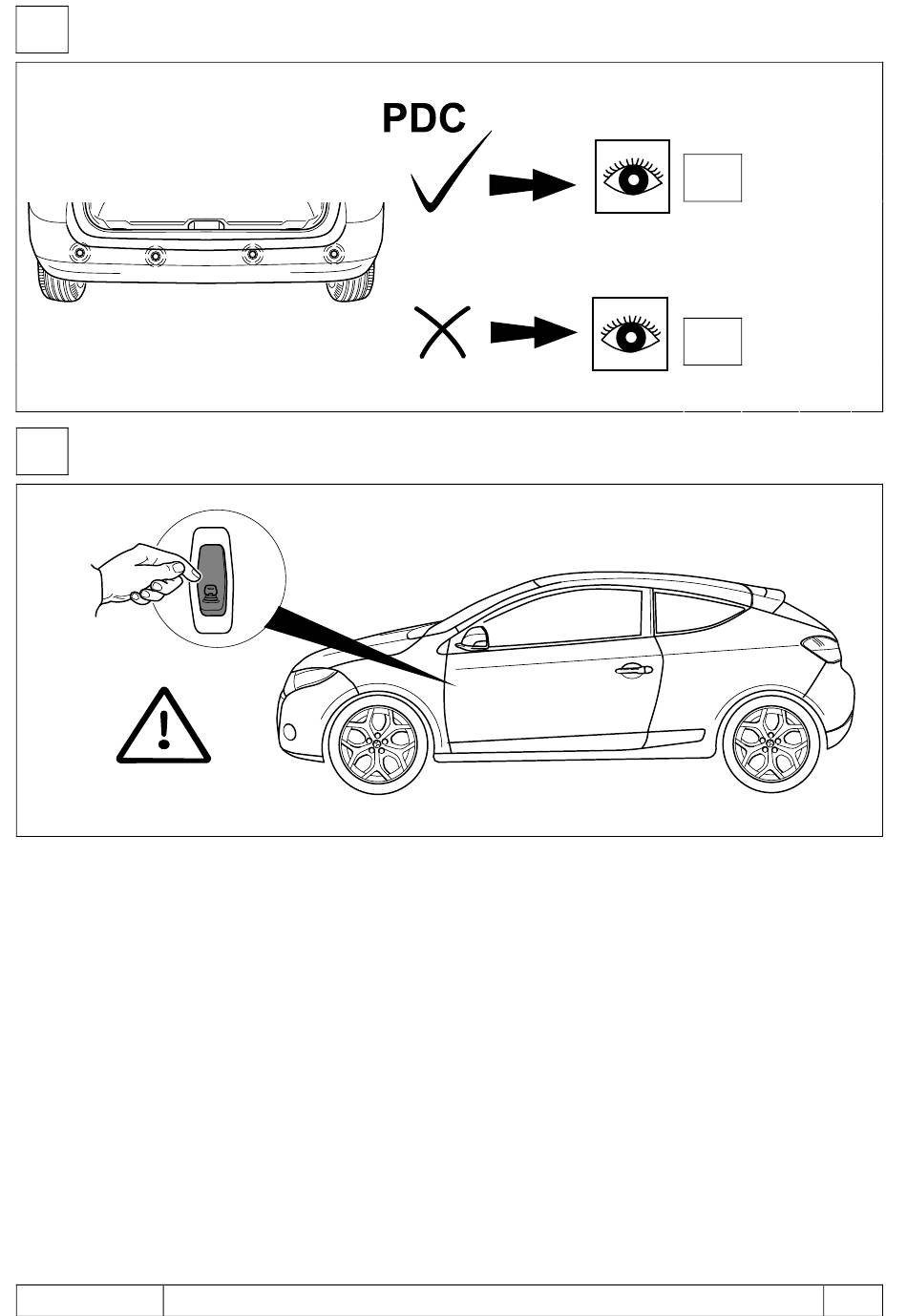 PDC