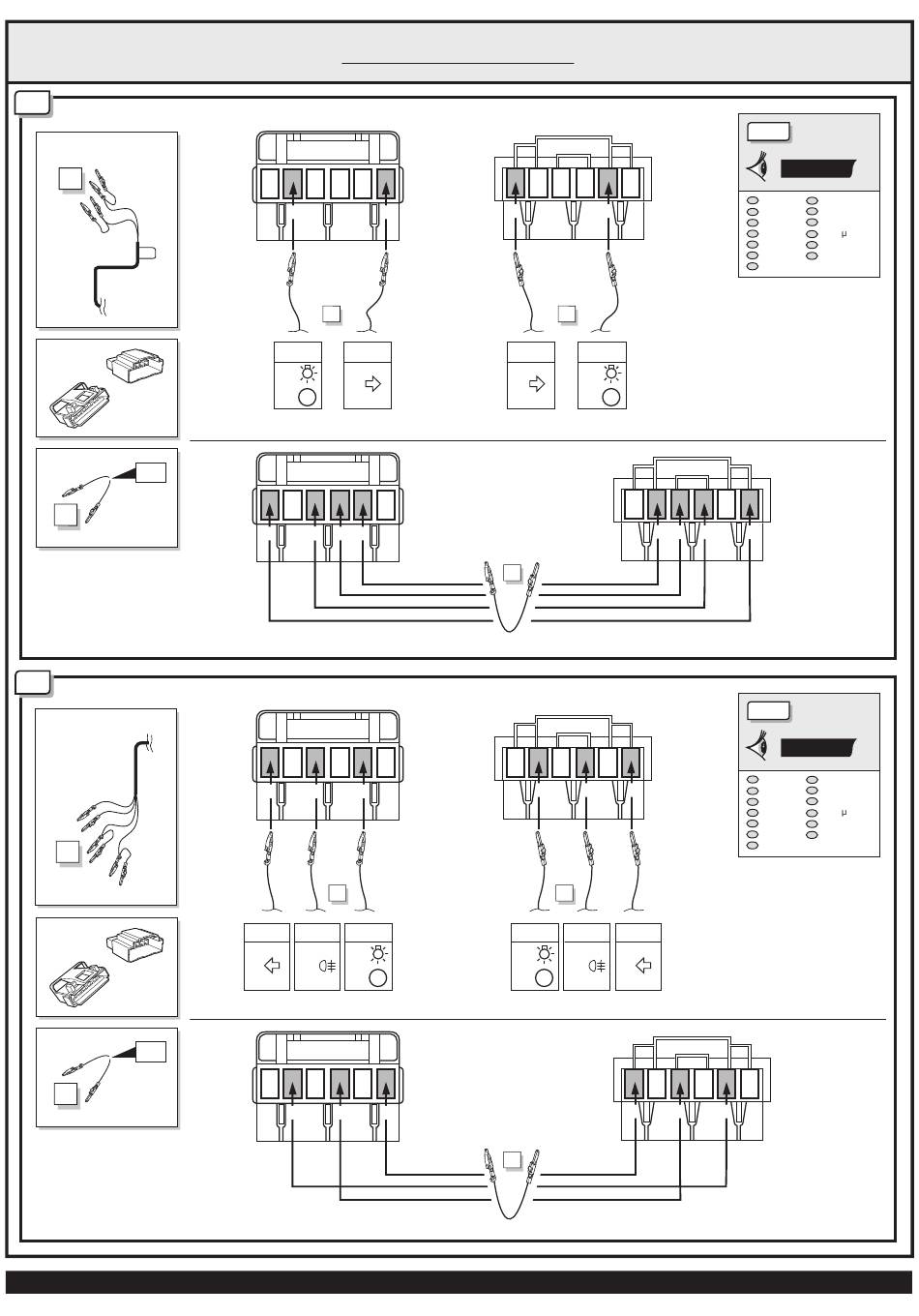 μ

μ