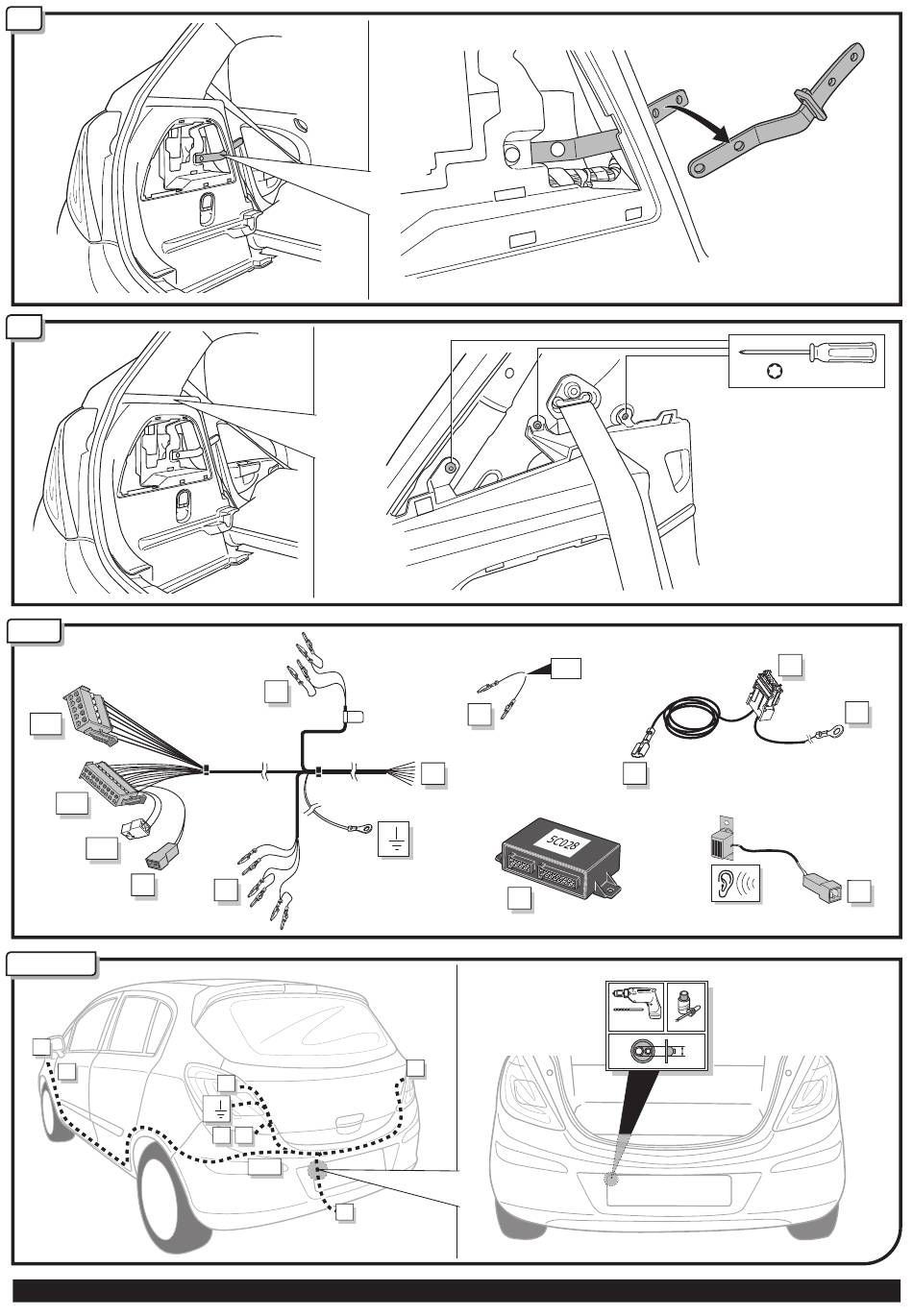 5C028