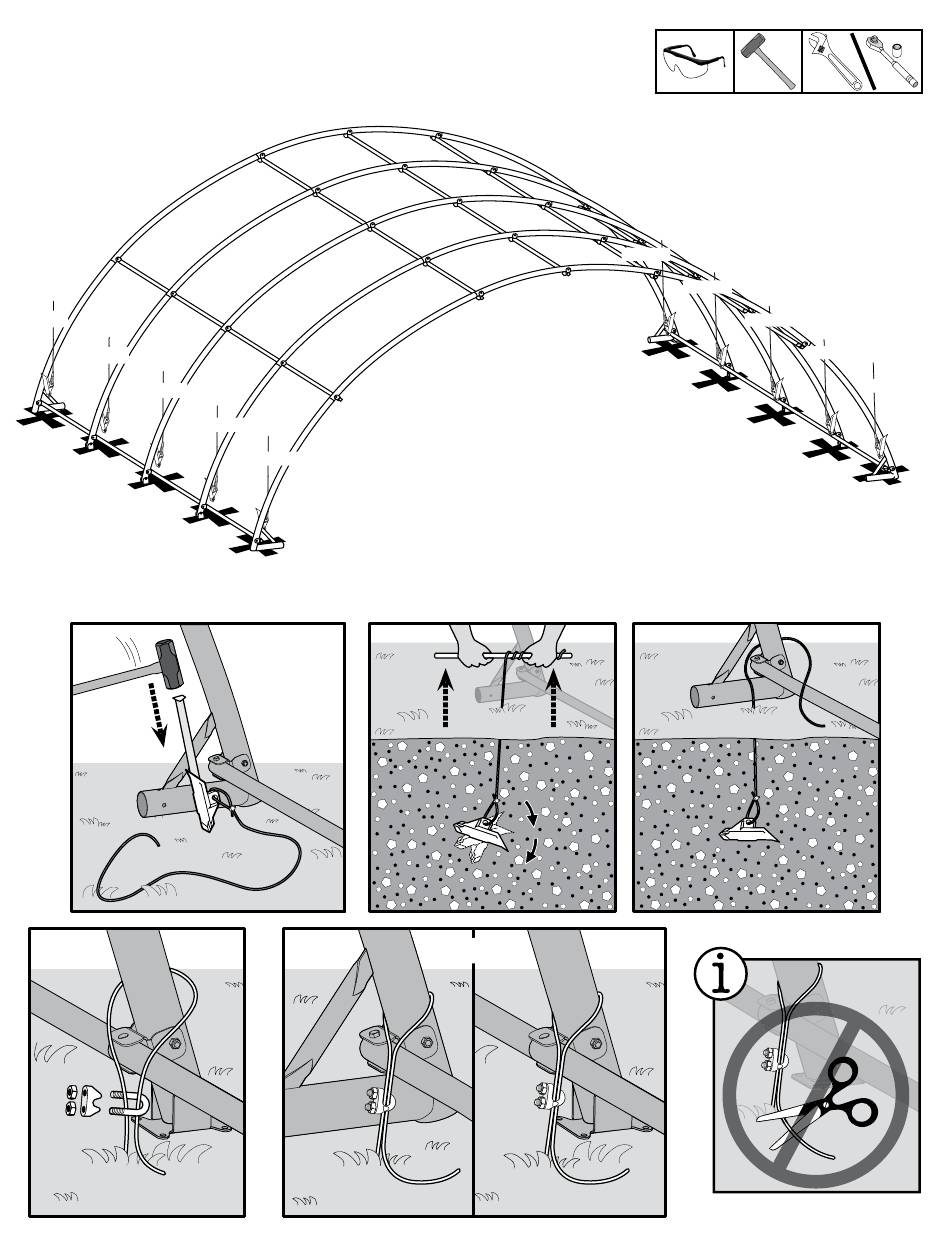 i