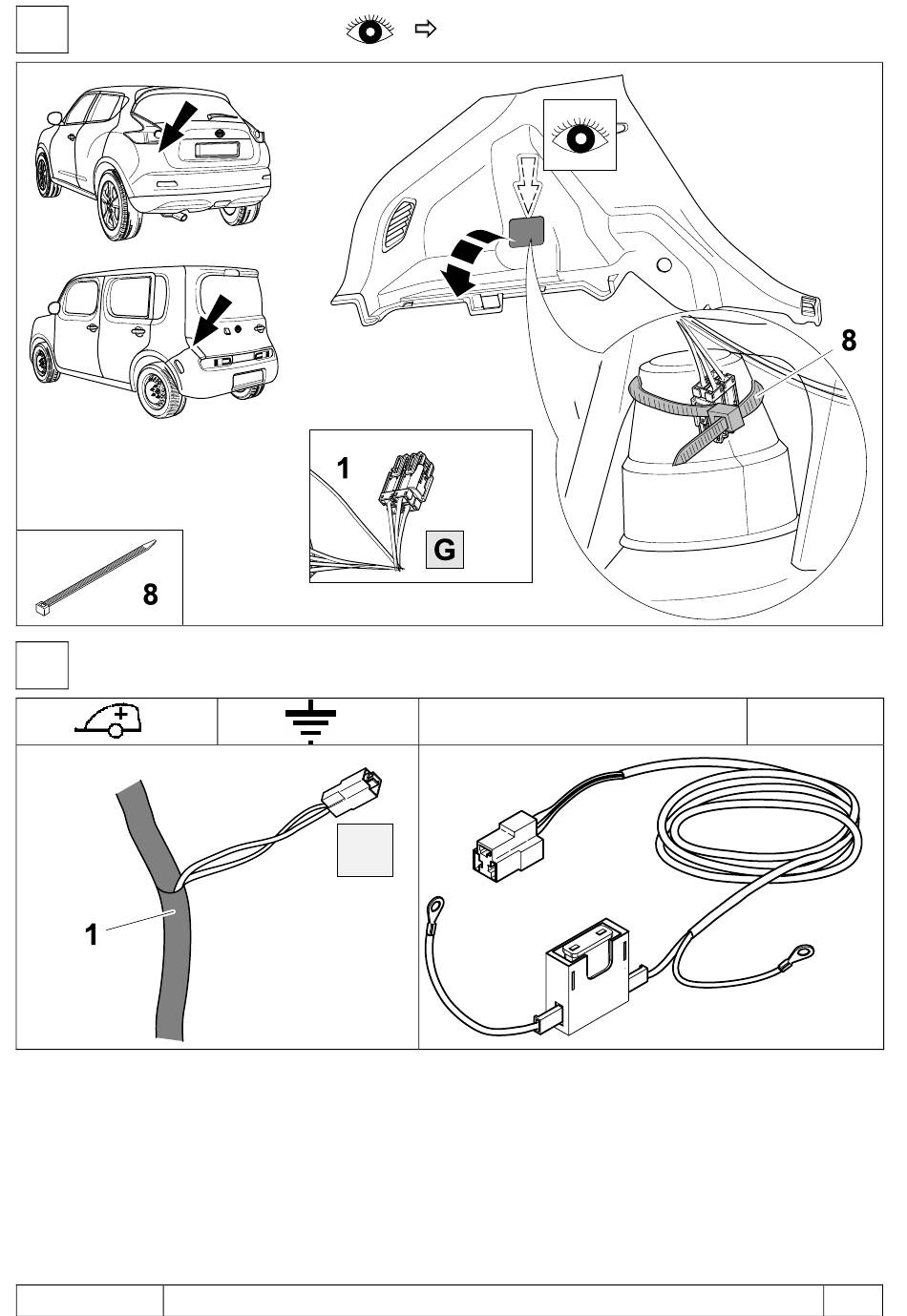 8

1

G

8

1