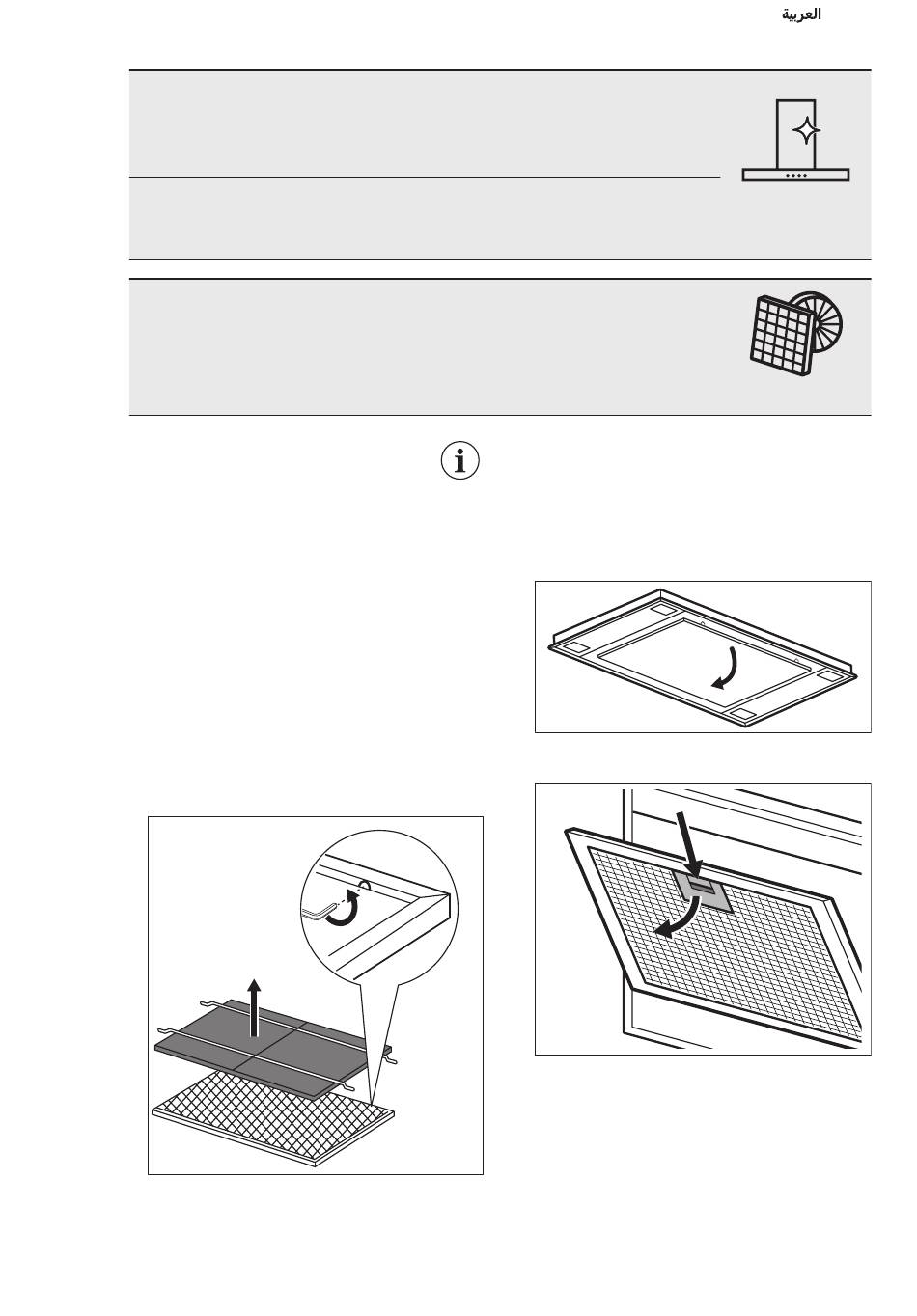 العربية