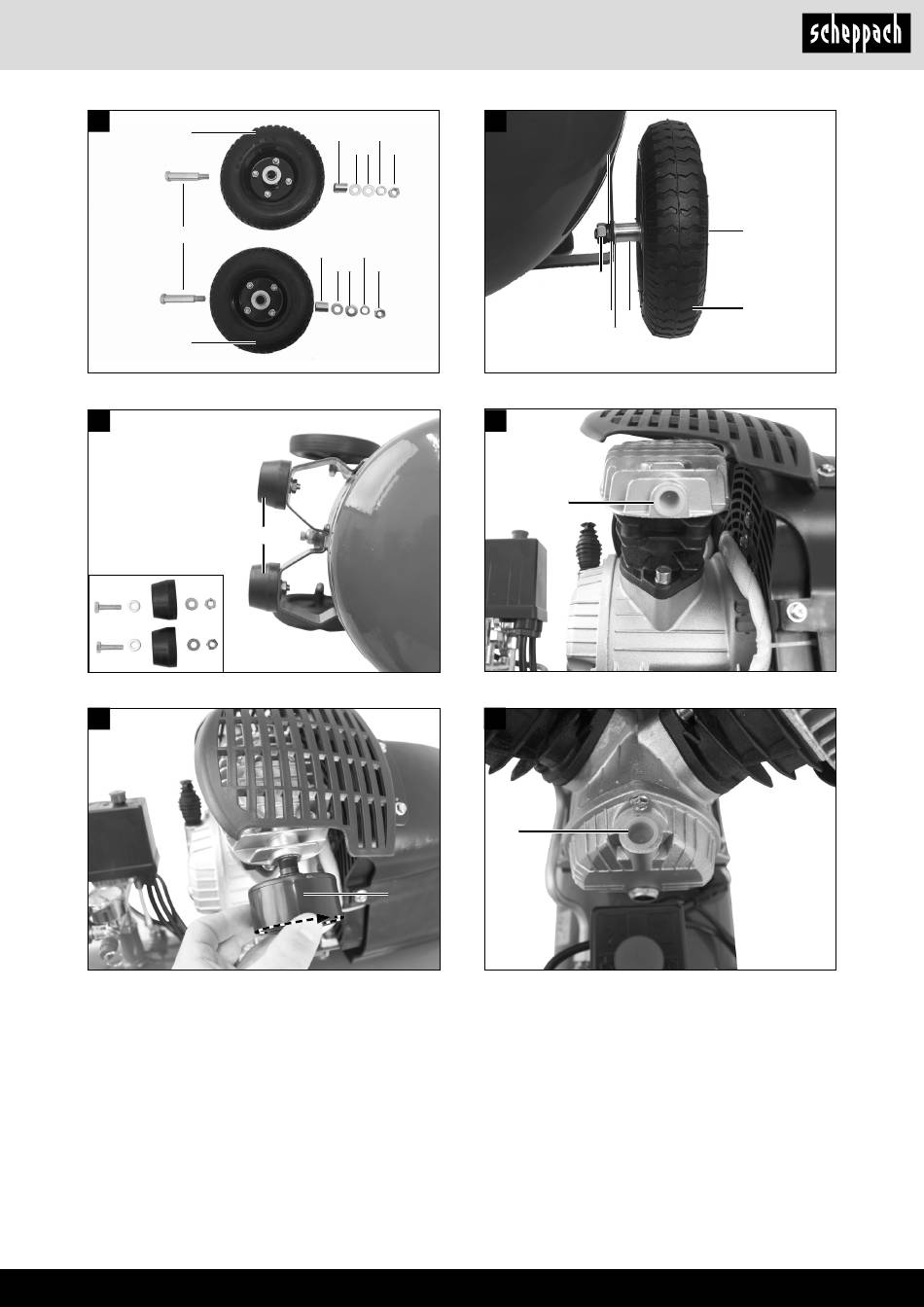 scheppach