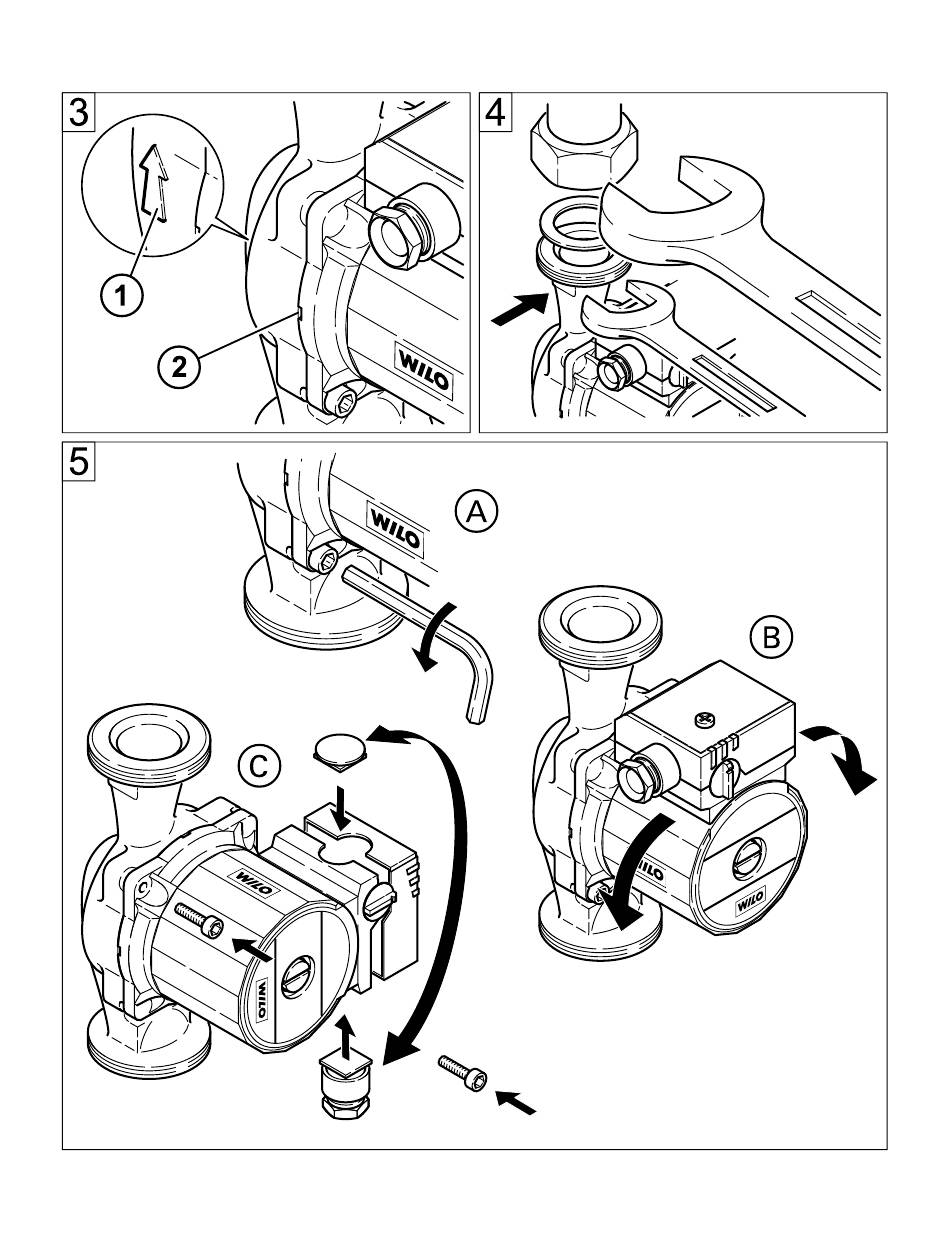 3

1

2

WILO

4

5

WILO

A

B

WILO

WILO

C

WILO

WILO