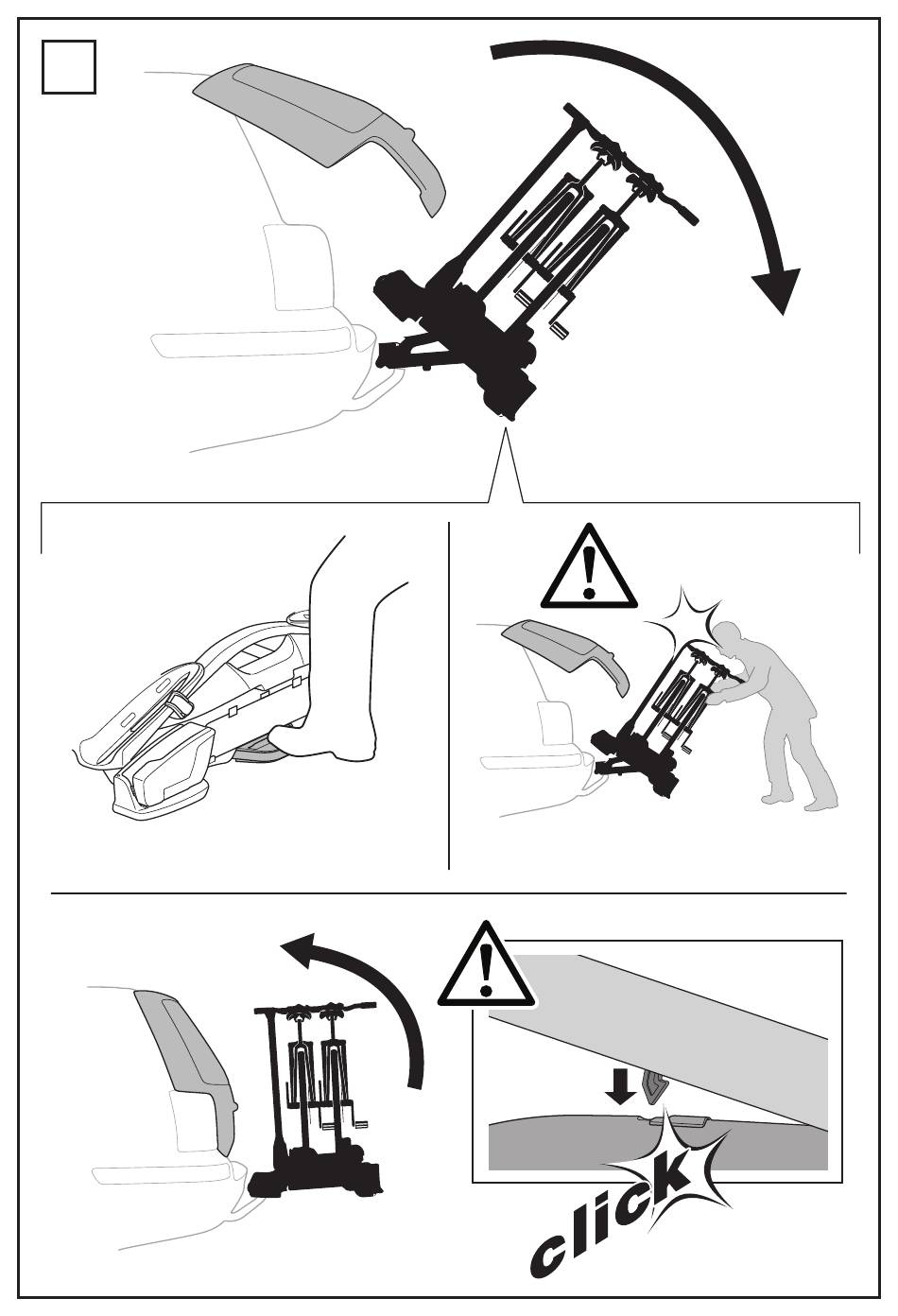 click