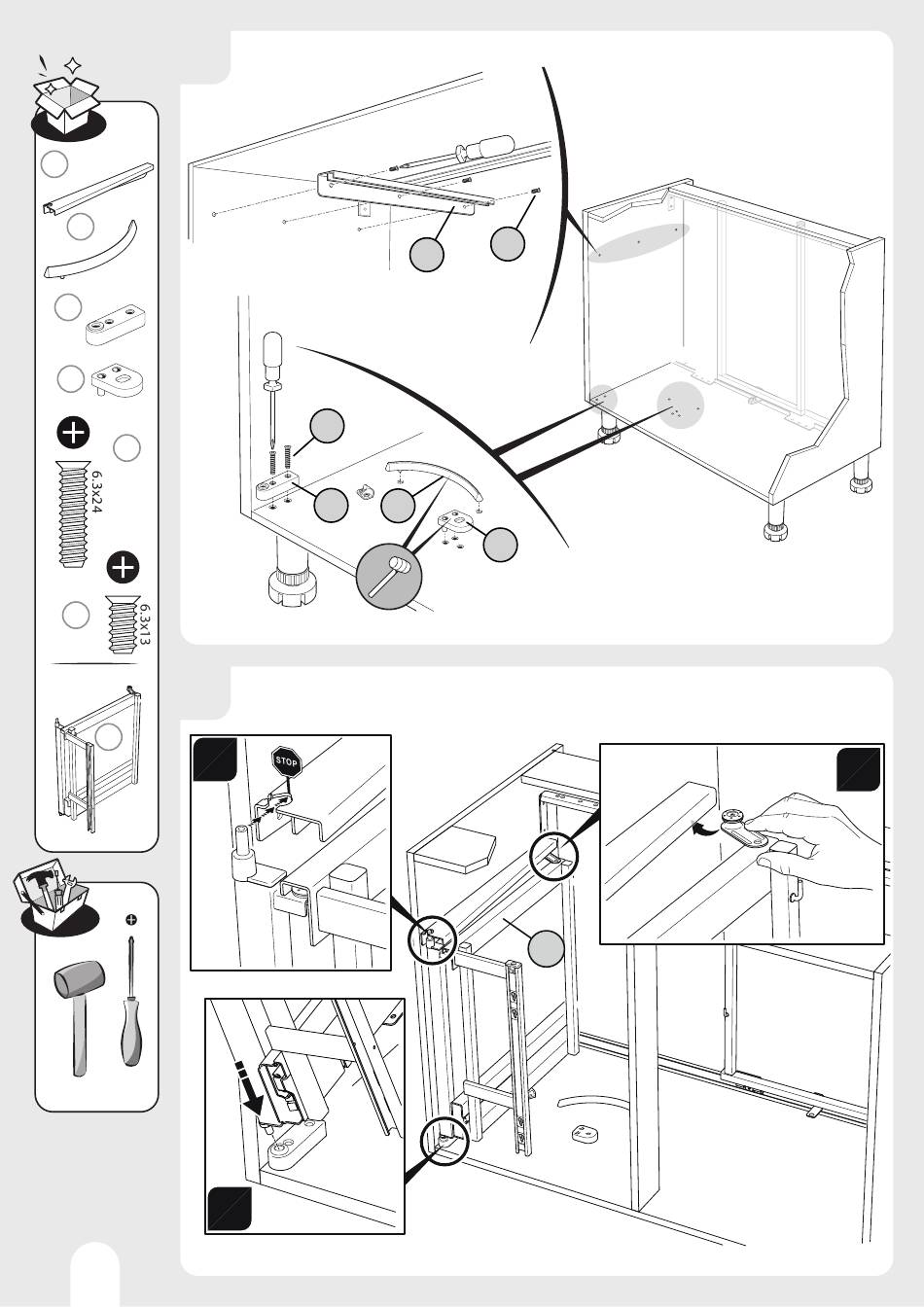 6.3x24

6.3x13

STOP