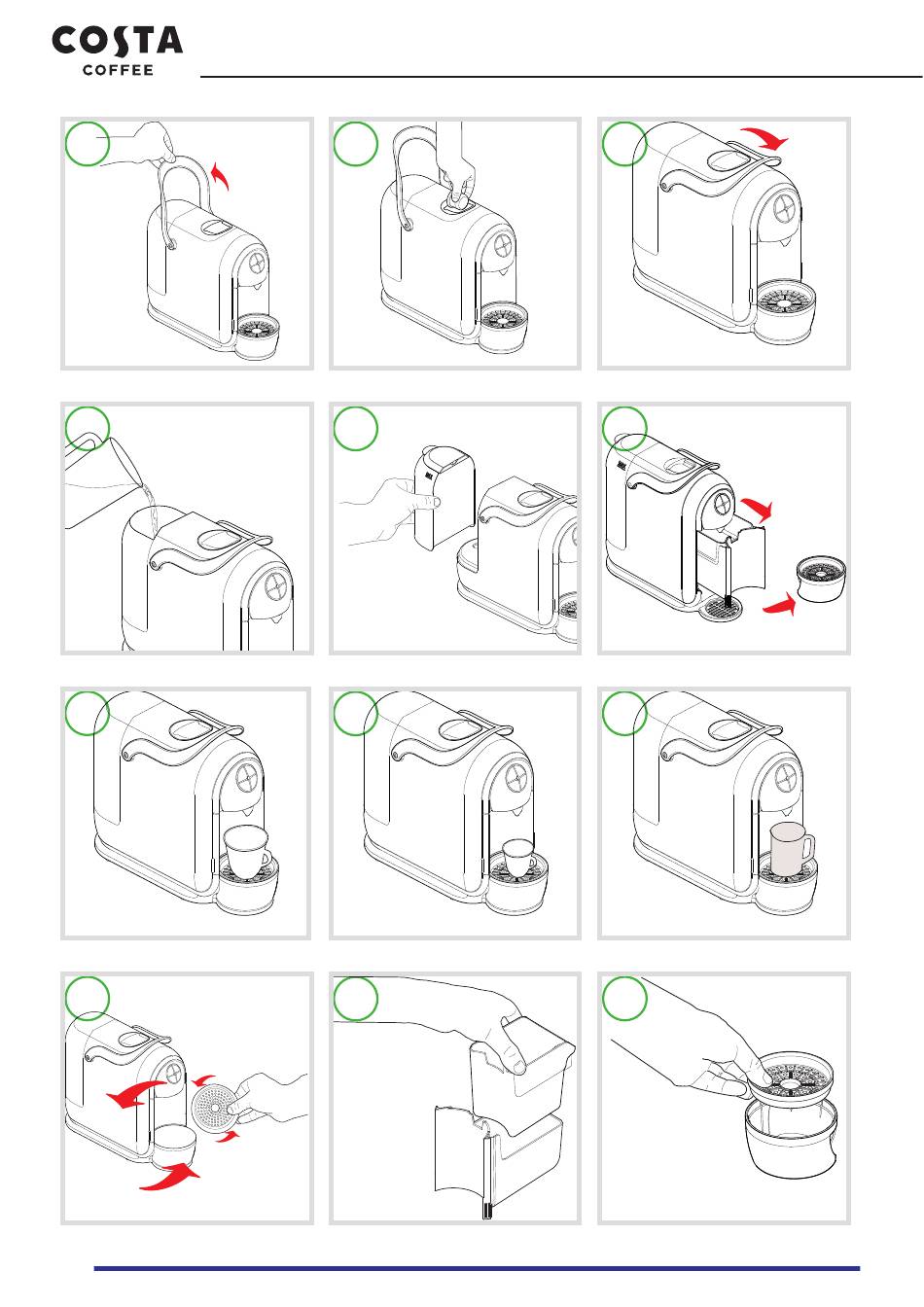 COSTA
COFFEE