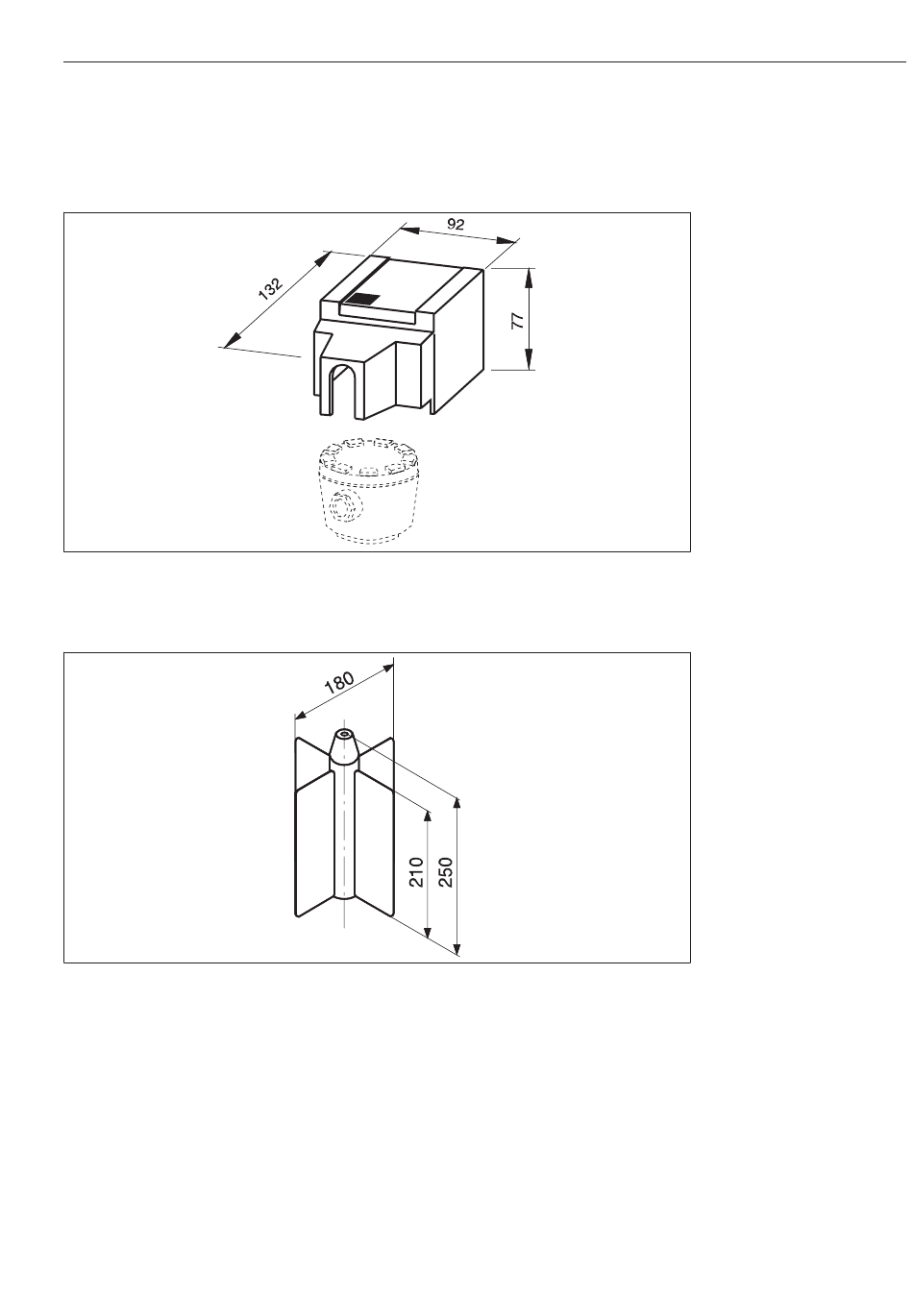 92

132

77

180

210

250