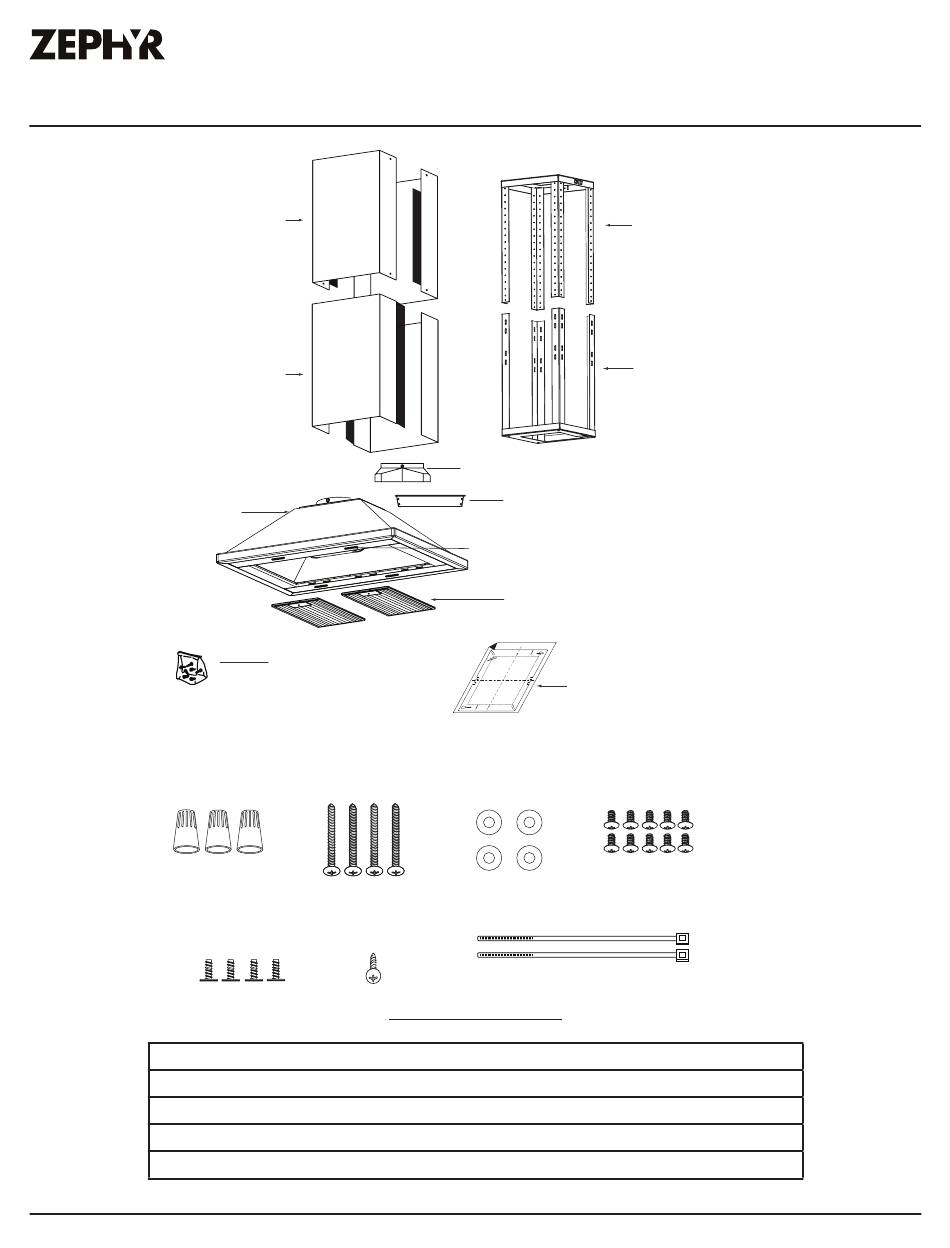 ZEPHYR