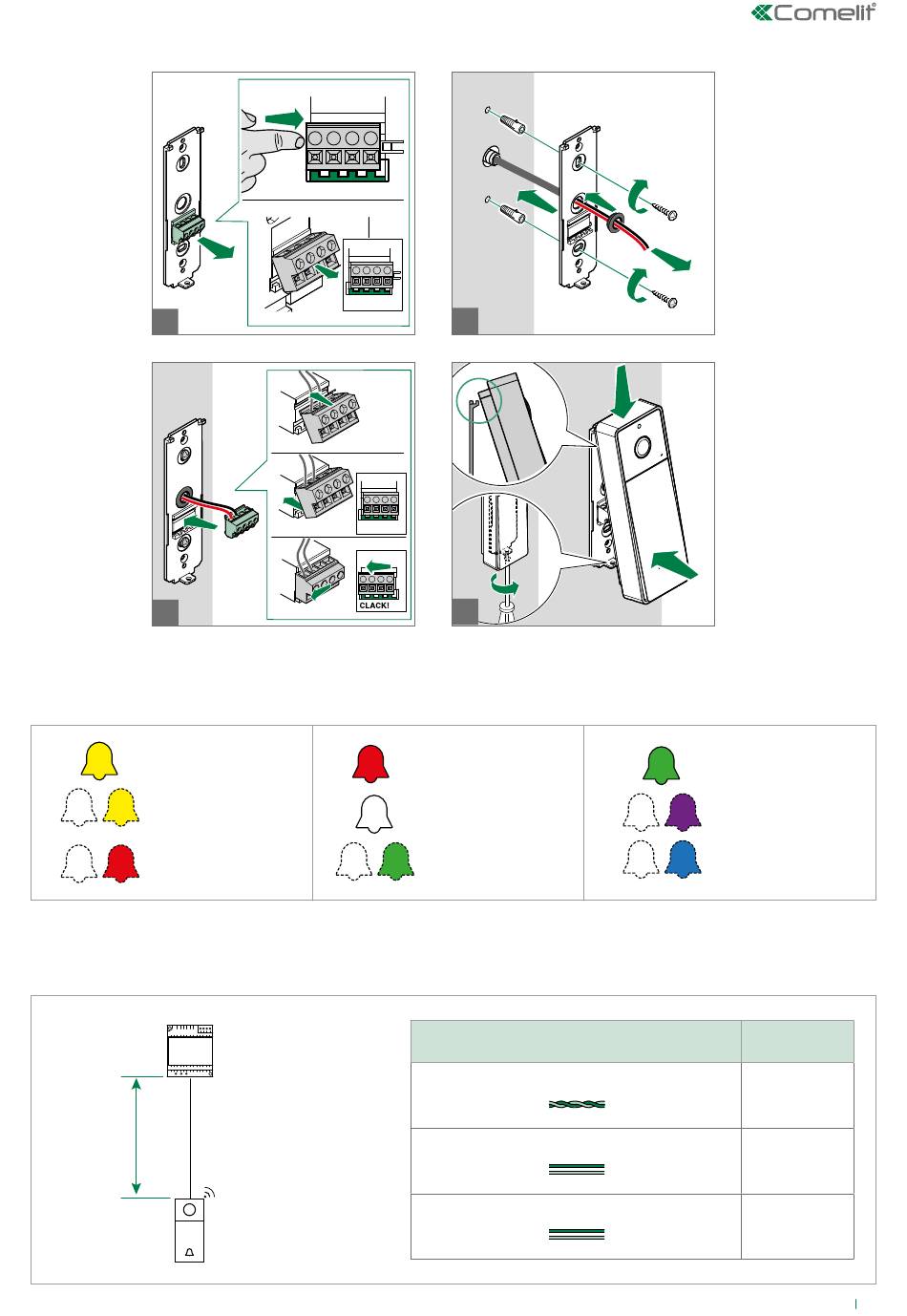 Comelit

CLACK!