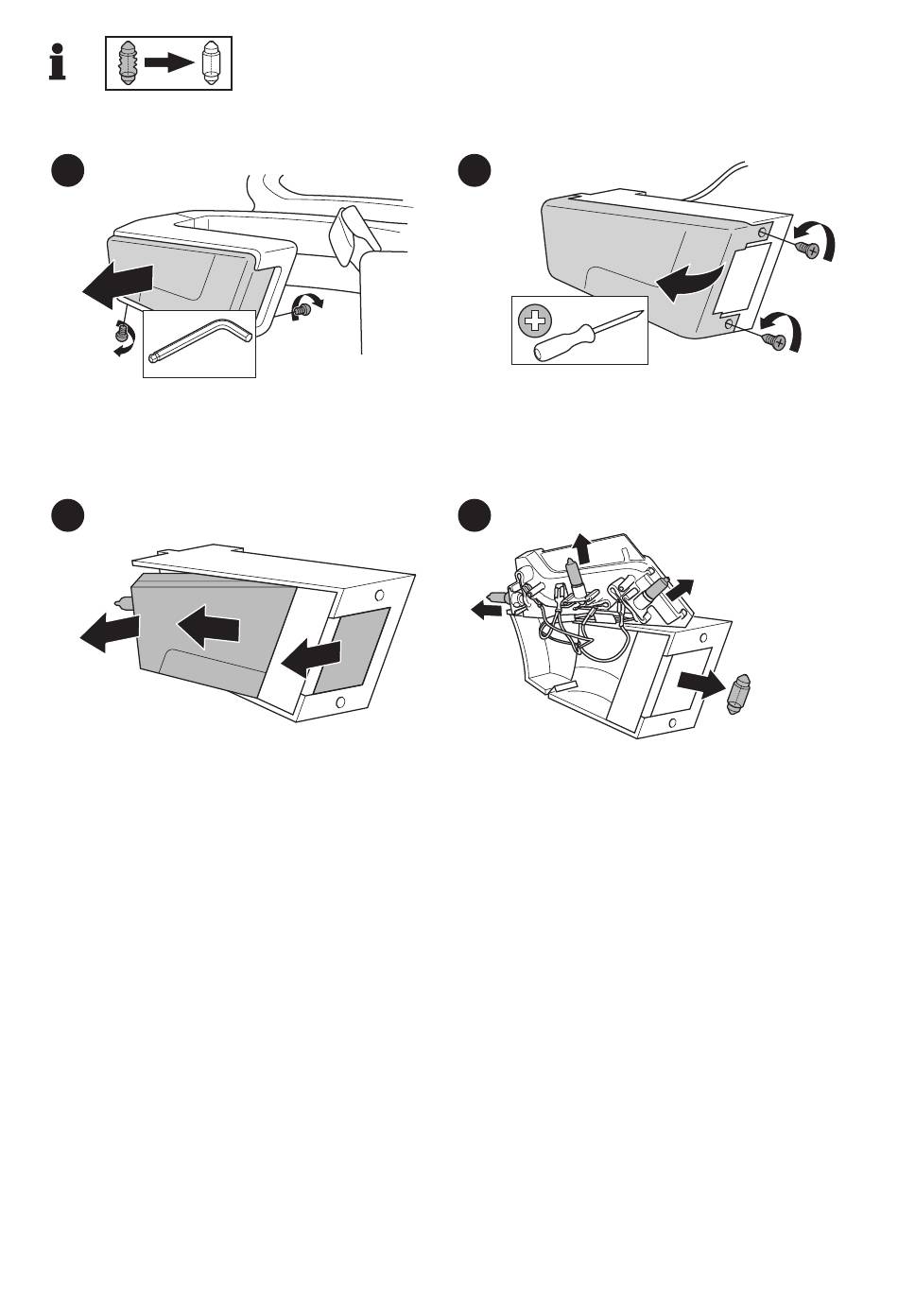 i