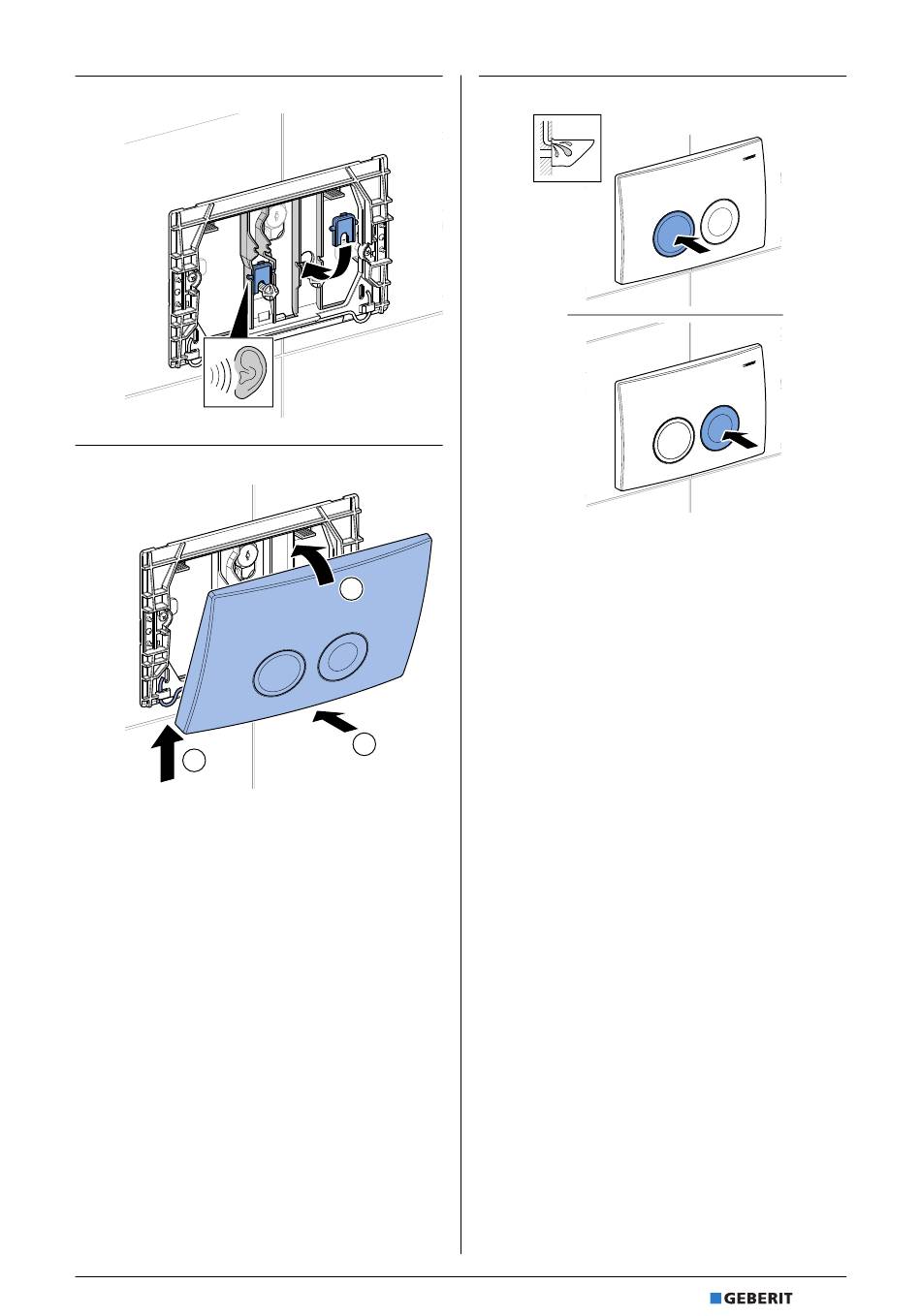 GEBERIT