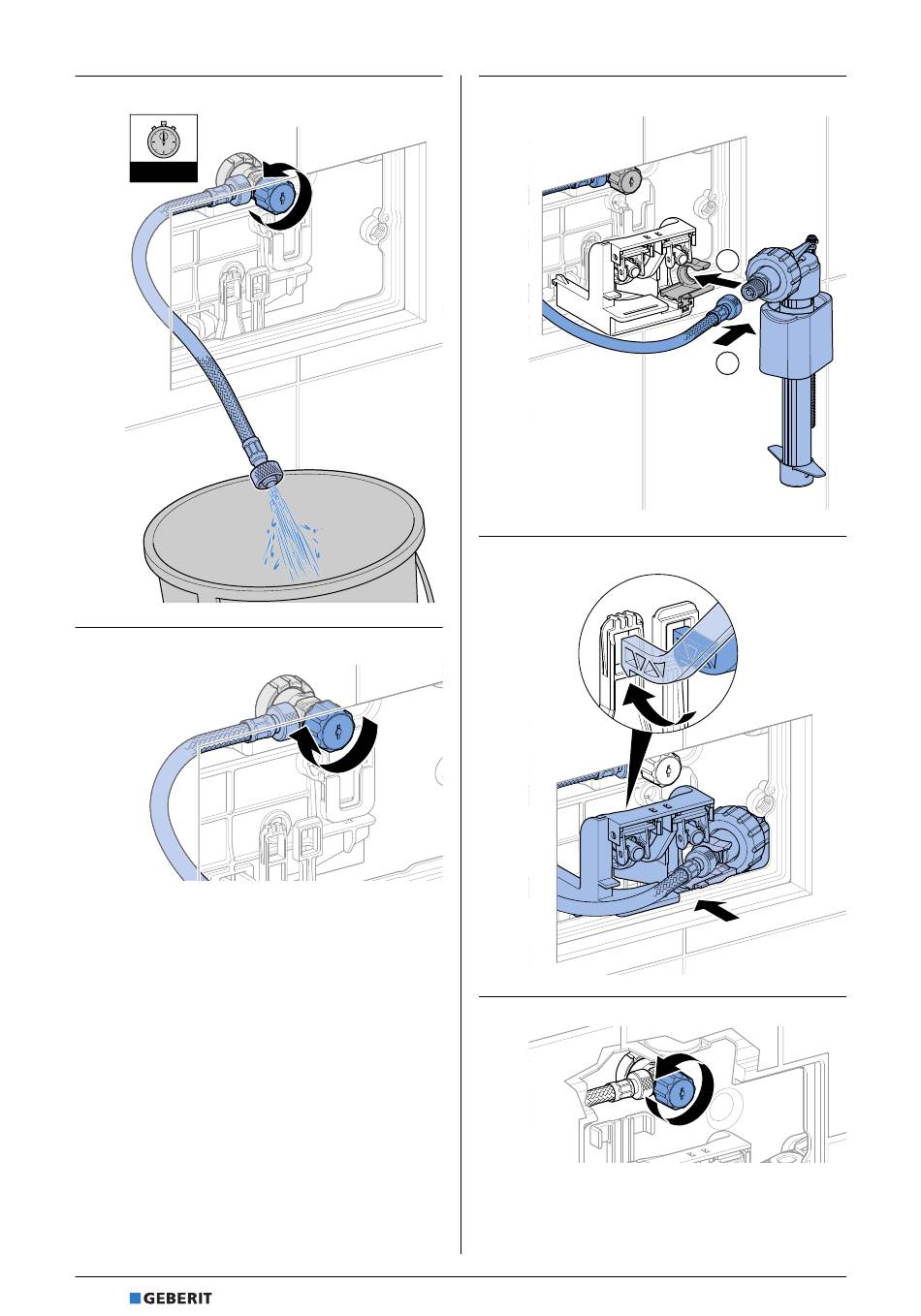 GEBERIT