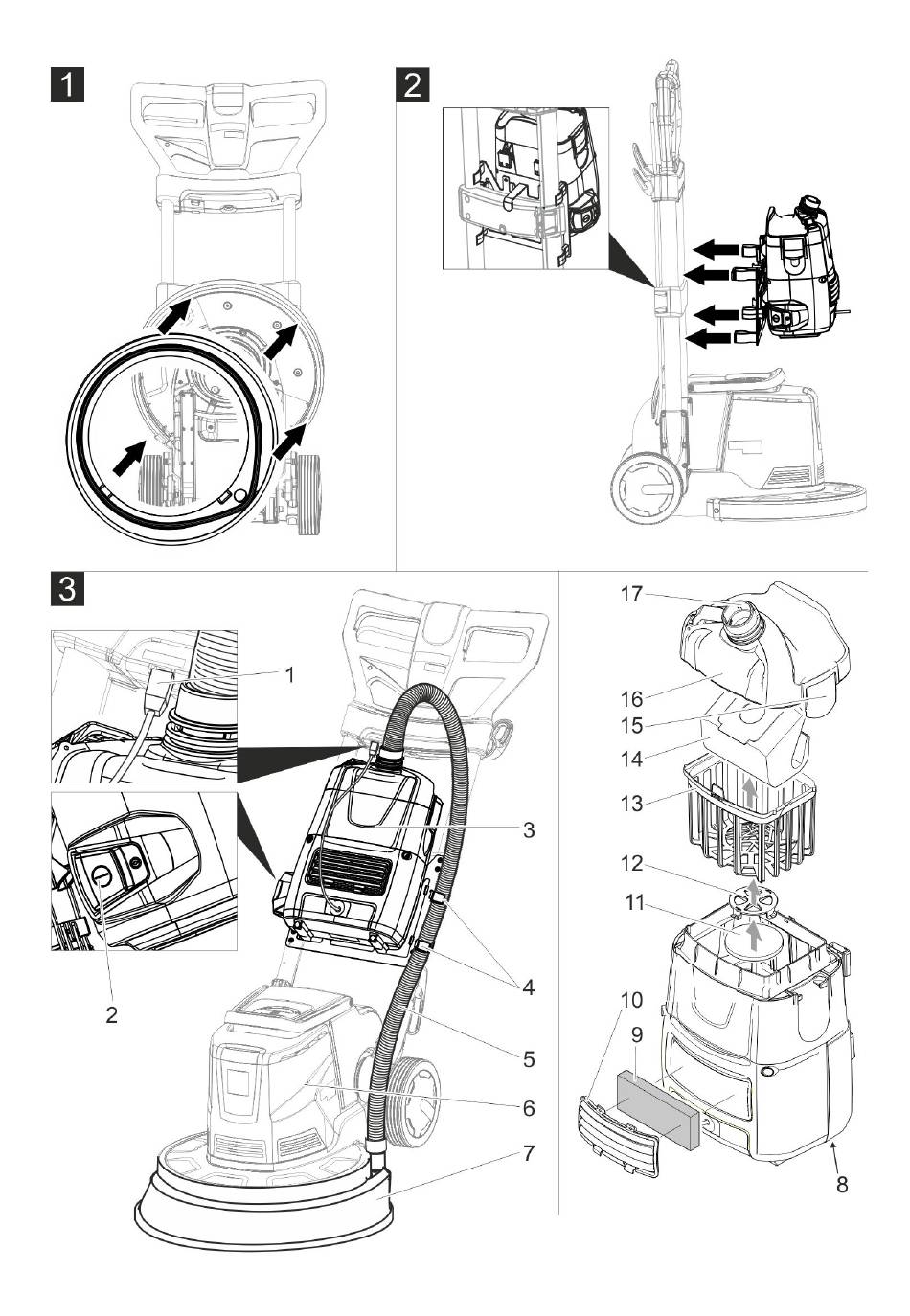 1

2

3

1

2

3

4

5

6

7

17

16

15

14

13

12

11

10

9

8