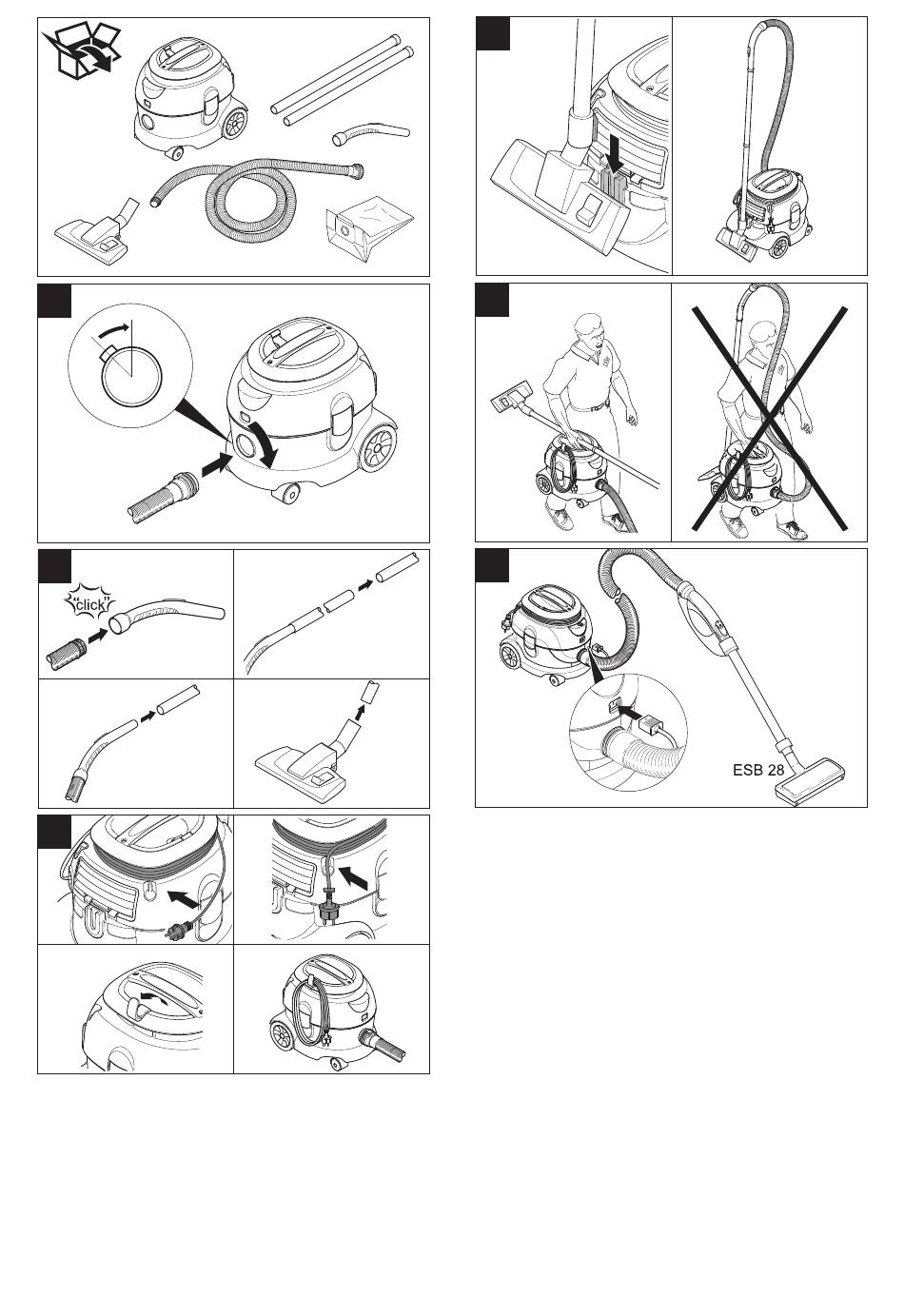 "click"

ESB 28