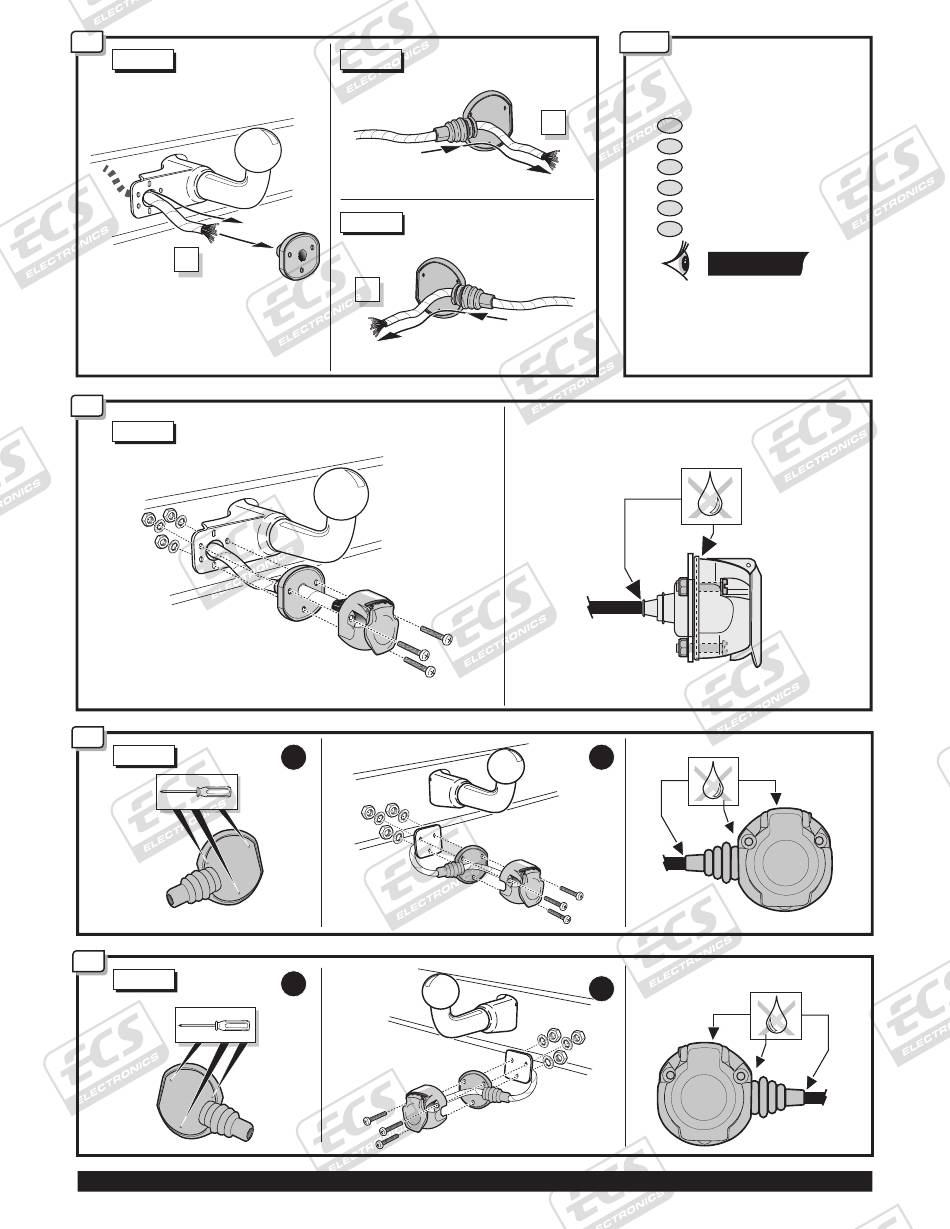 ECS
ELECTRONICS