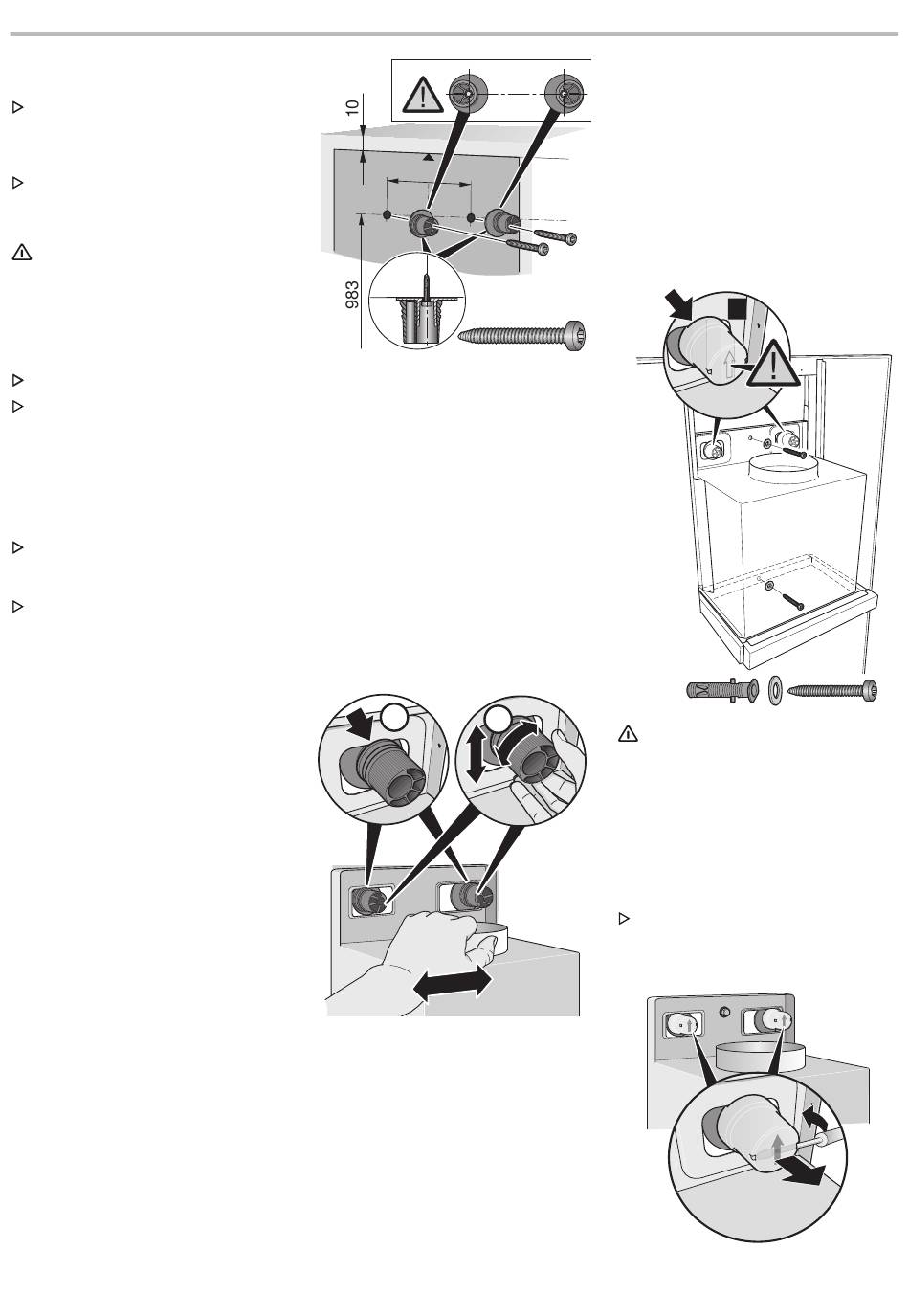 10

983