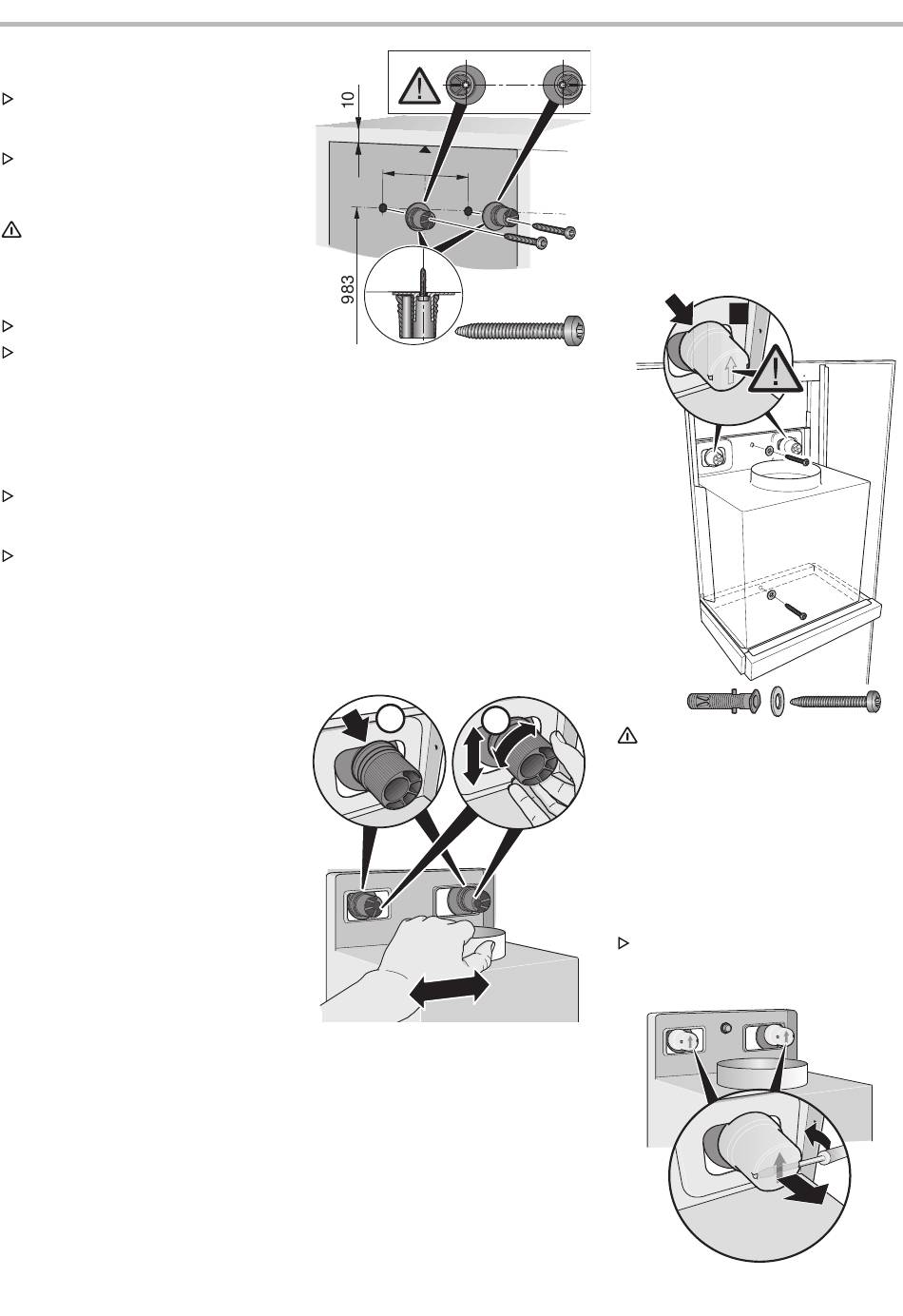 10

983