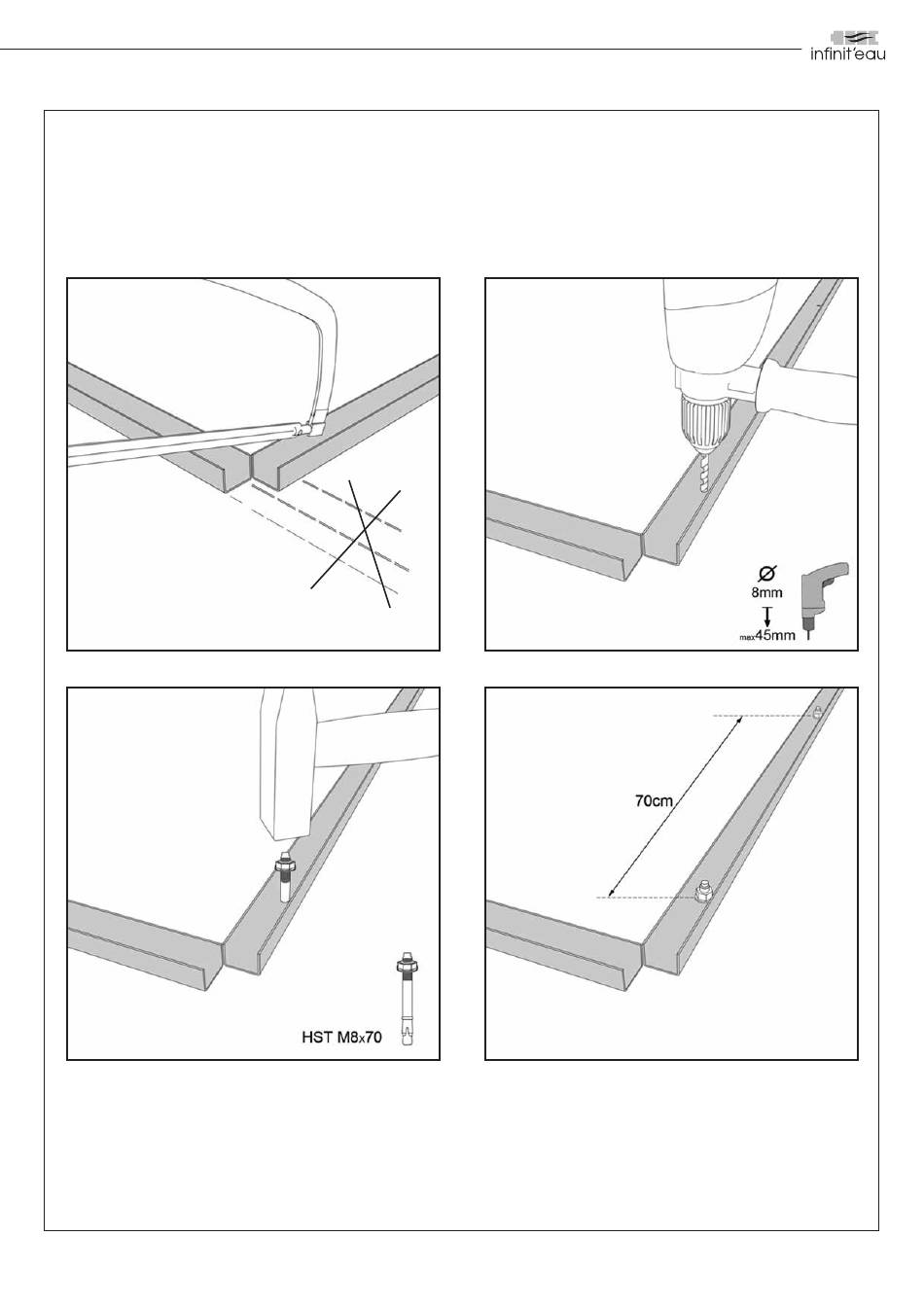 infinit'eau

Ø
8mm
max45mm

HST M8x70

70cm