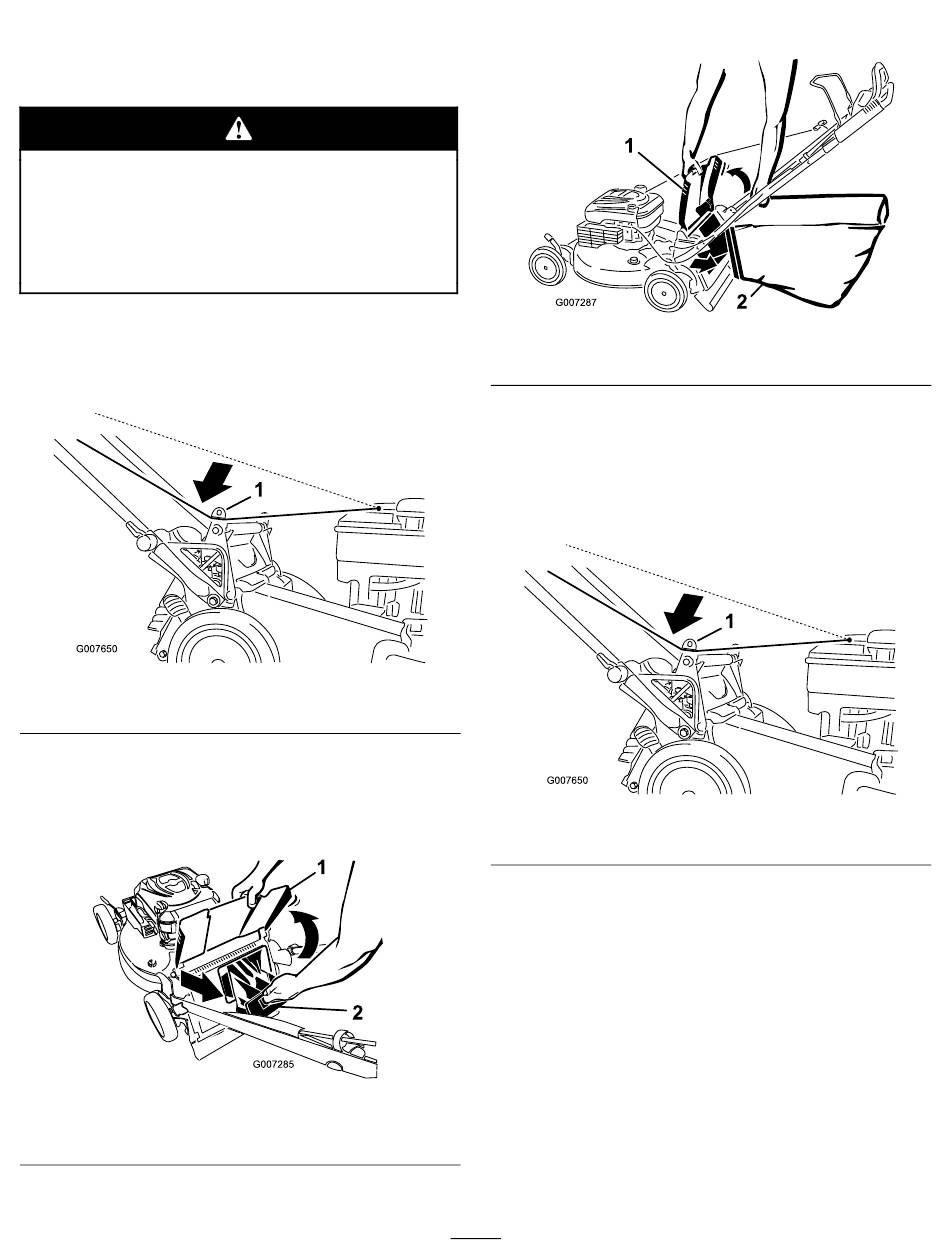 1

2

G007287

1

G007650

1

G007650

1

2

G007285