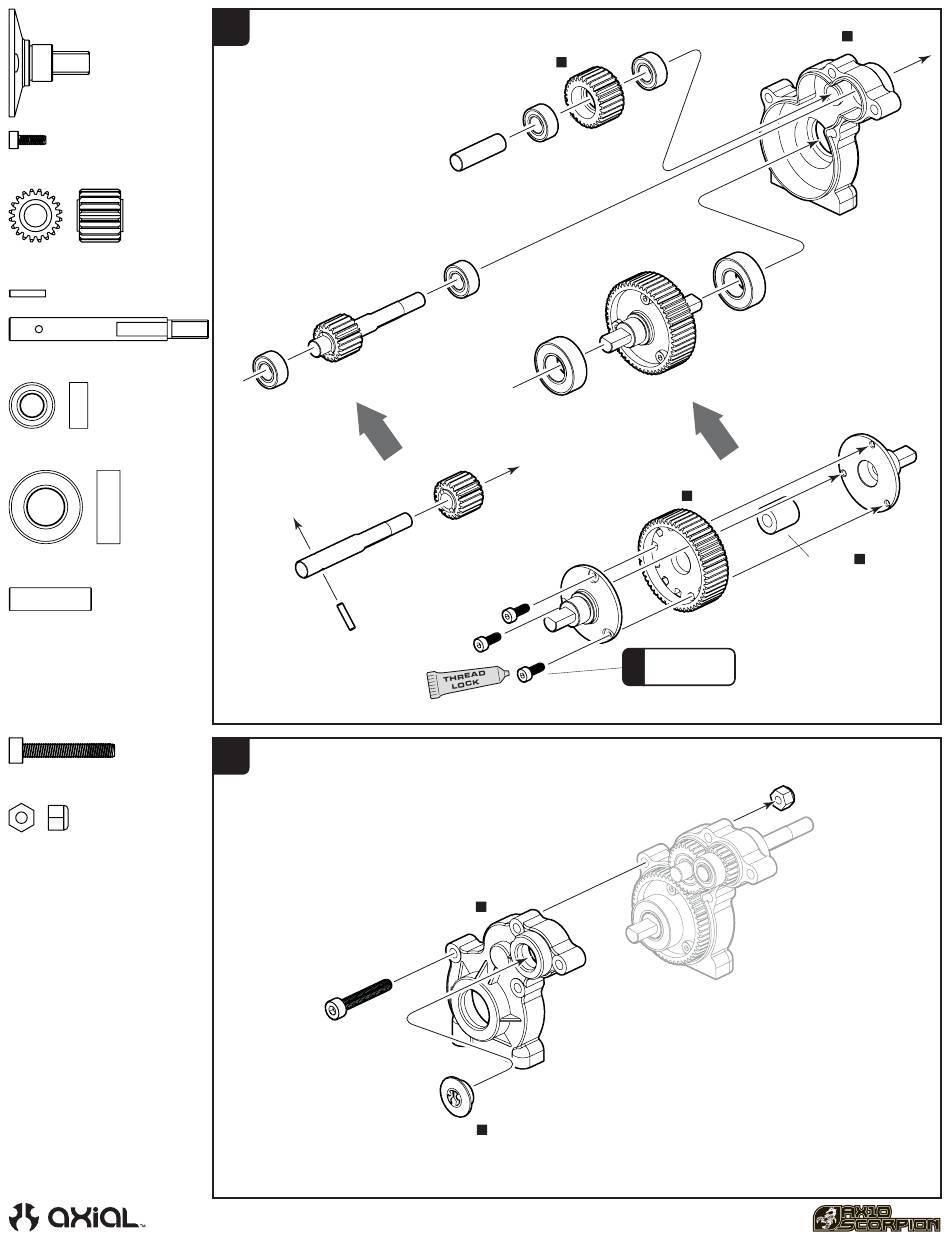 THREAD LOCK

axial

AX10 SCORPION