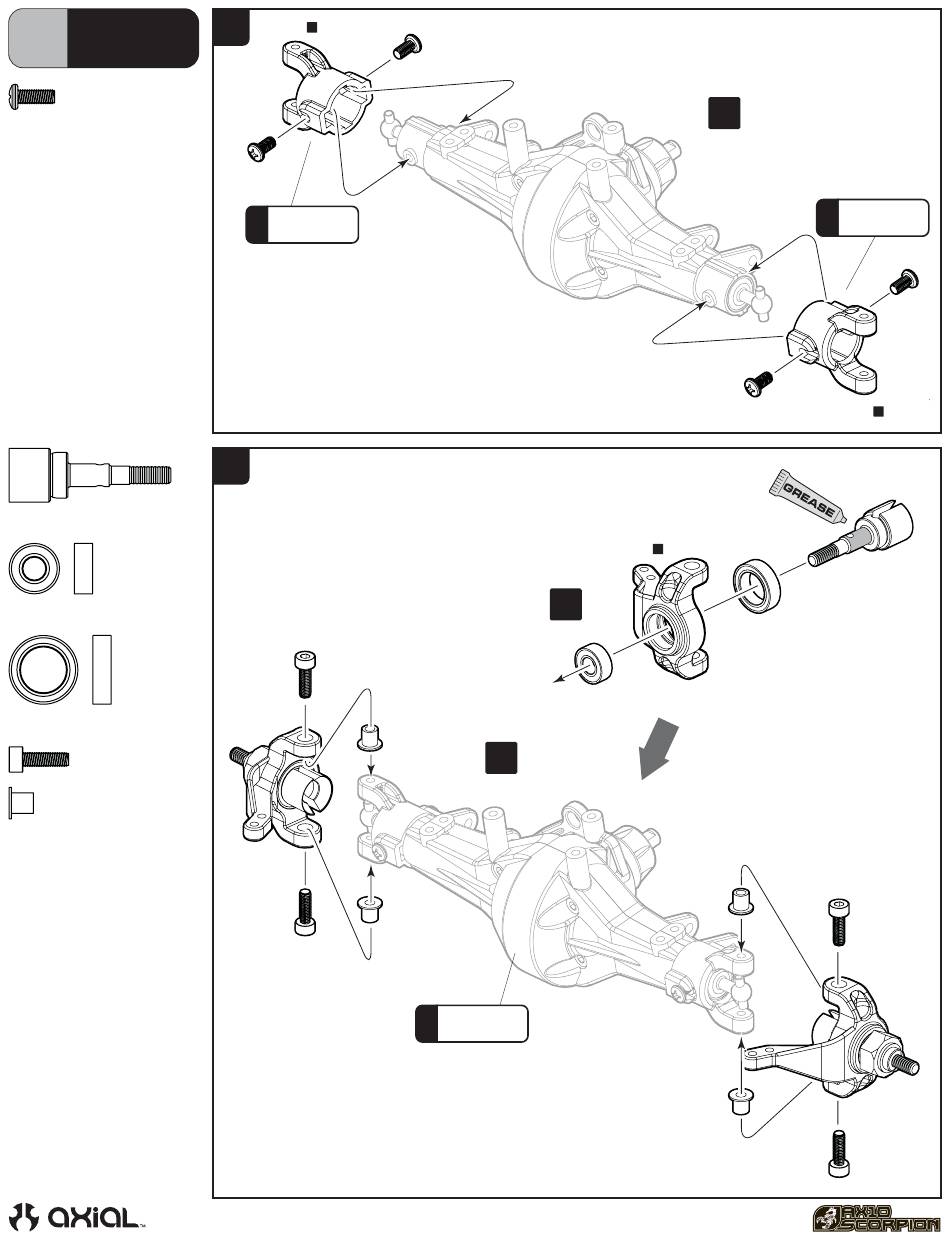 GREASE

axial™

AX10 SCORPION