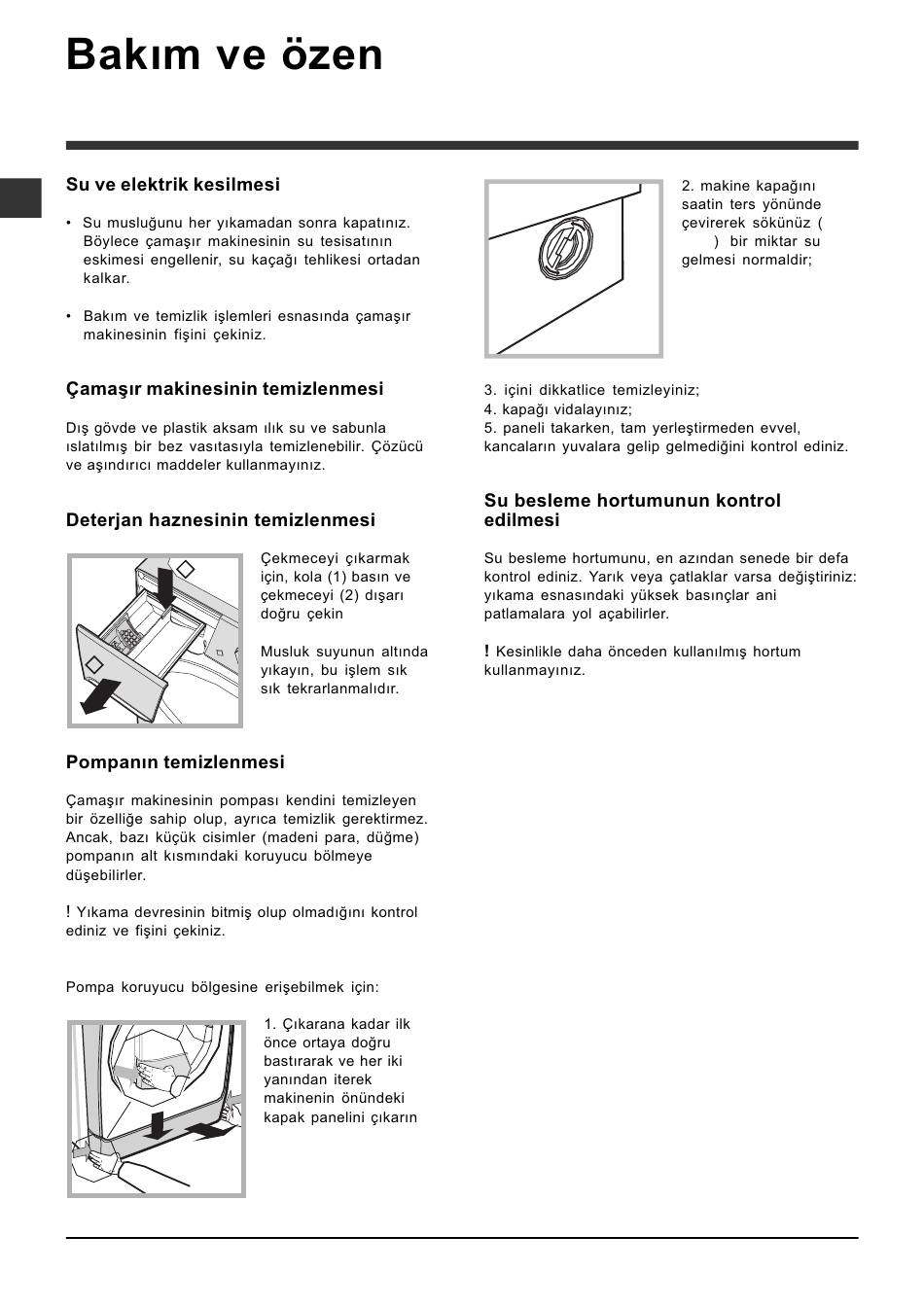 Bakım ve özen

Su ve elektrik kesilmesi

• Su musluğunu her yıkamadan sonra kapatınız. Böylece çamaşır makinesinin su tesisatının eskimesi engellenir, su kaçağı tehlikesi ortadan kalkar.

• Bakım ve temizlik işlemleri esnasında çamaşır makinesinin fişini çekiniz.

Çamaşır makinesinin temizlenmesi

Dış gövde ve plastik aksam ılık su ve sabunla ıslatılmış bir bez vasıtasıyla temizlenebilir. Çözücü ve aşındırıcı maddeler kullanmayınız.

Deterjan haznesinin temizlenmesi

Çekmeceyi çıkarmak için, kola (1) basın ve çekmeceyi (2) dışarı doğru çekin

Musluk suyunun altında yıkayın, bu işlem sık sık tekrarlanmalıdır.

Pompanın temizlenmesi

Çamaşır makinesinin pompası kendini temizleyen bir özelliğe sahip olup, ayrıca temizlik gerektirmez. Ancak, bazı küçük cisimler (madeni para, düğme) pompanın alt kısmındaki koruyucu bölmeye düşebilirler.

! Yıkama devresinin bitmiş olup olmadığını kontrol ediniz ve fişini çekiniz.

Pompa koruyucu bölgesine erişebilmek için:

1. Çıkarana kadar ilk önce ortaya doğru bastırarak ve her iki yanından iterek makinenin önündeki kapak panelini çıkarın

2. makine kapağını saatin ters yönünde çevirerek sökünüz ( ) bir miktar su gelmesi normaldir;

3. içini dikkatlice temizleyiniz;
4. kapağı vidalayınız;
5. paneli takarken, tam yerleştirmeden evvel, kancaların yuvalara gelip gelmediğini kontrol ediniz.

Su besleme hortumunun kontrol edilmesi

Su besleme hortumunu, en azından senede bir defa kontrol ediniz. Yarık veya çatlaklar varsa değiştiriniz: yıkama esnasındaki yüksek basınçlar ani patlamalara yol açabilirler.

! Kesinlikle daha önceden kullanılmış hortum kullanmayınız.