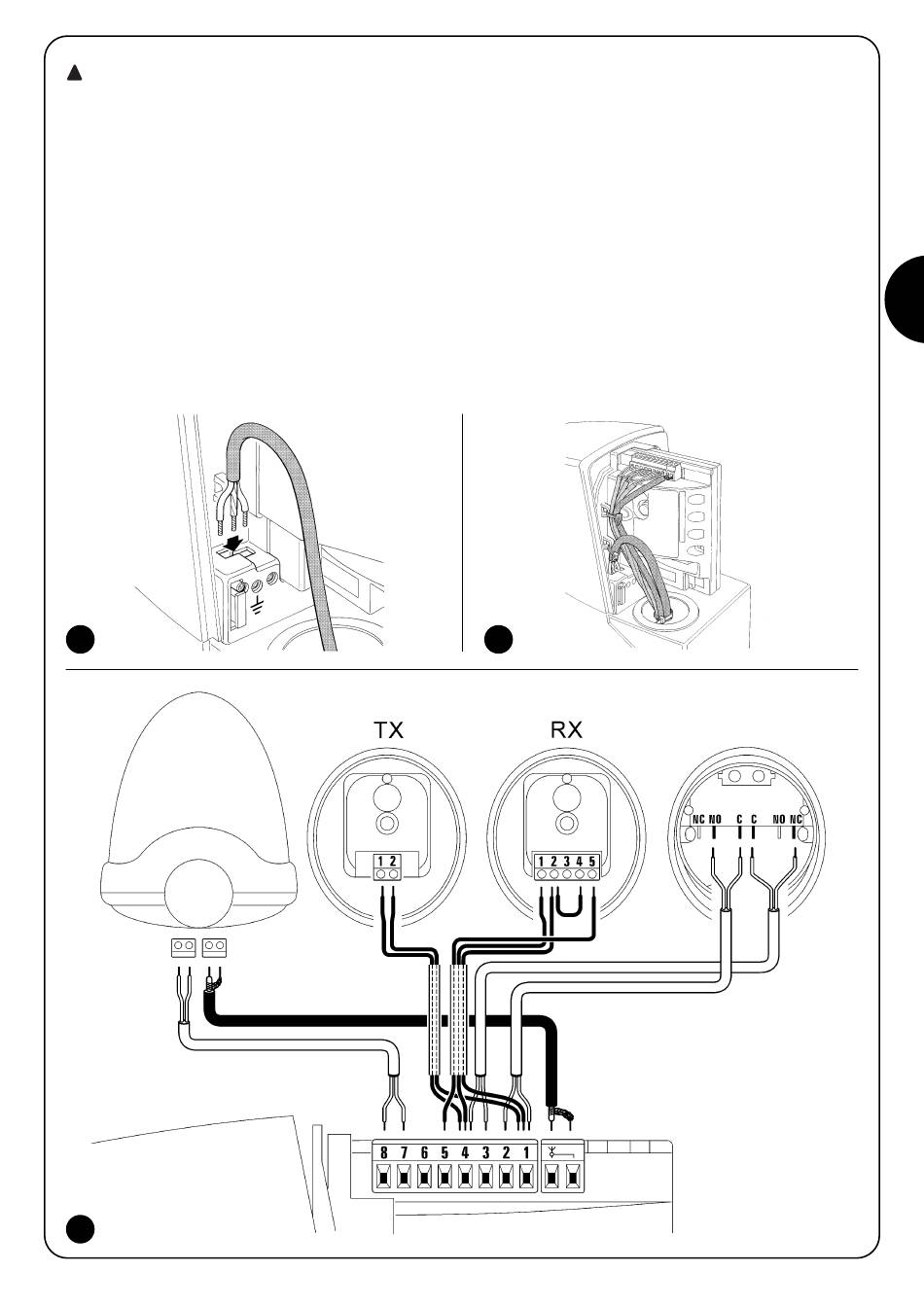 TX

RX

1 2

1 2 3 4 5

NC NO C C NO NC

8 7 6 5 4 3 2 1