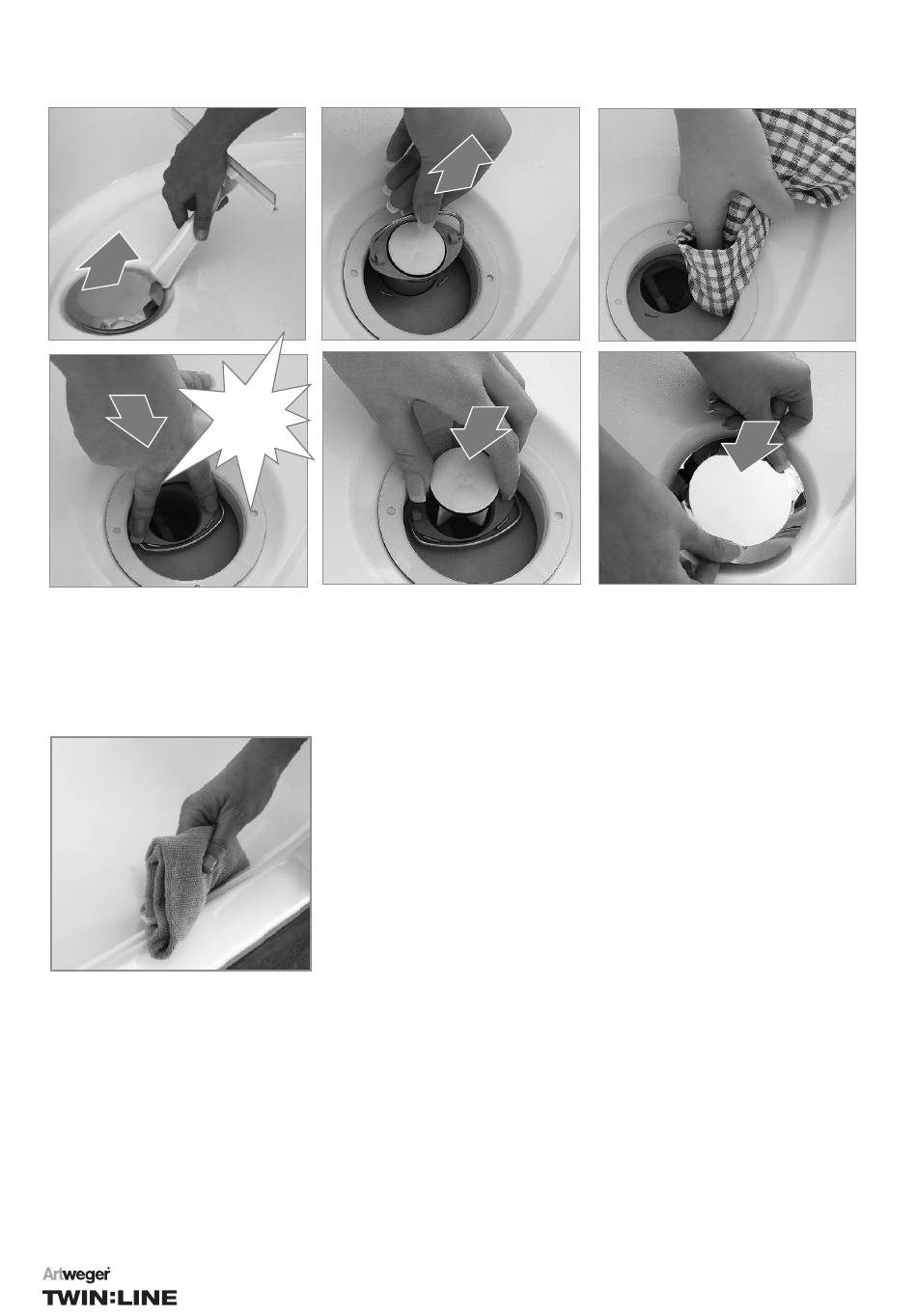 Artweger
TWIN:LINE