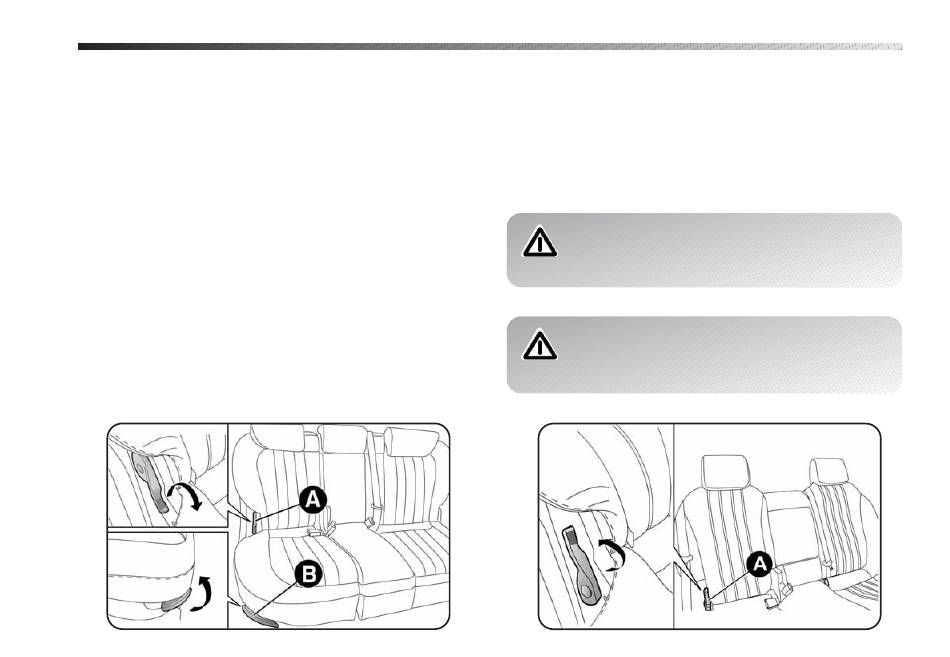 A

B

A