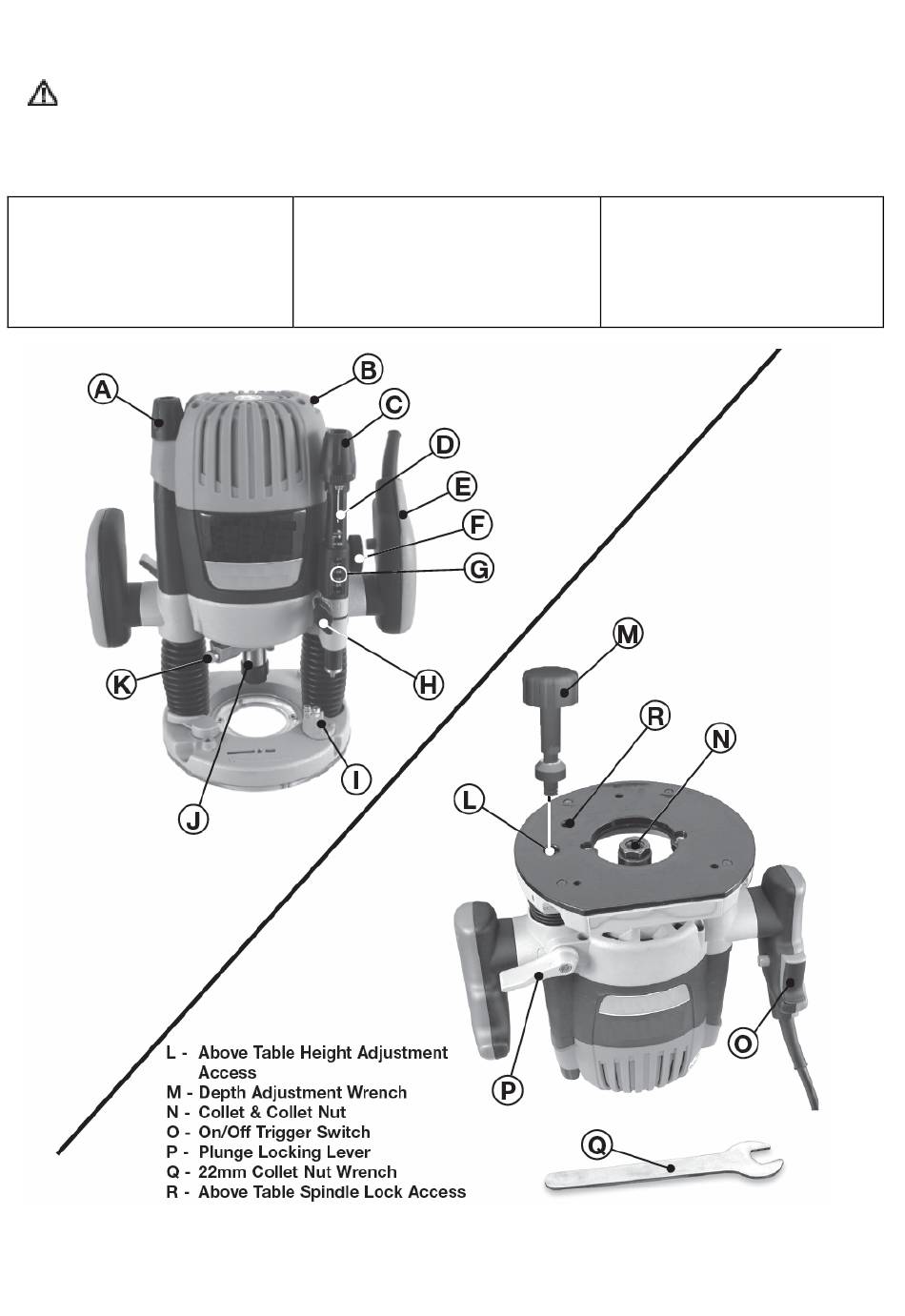 A

B

C

D

E

F

G

H

I

J

K

M

R

N

L

O

P

Q

L - Above Table Height Adjustment Access
M - Depth Adjustment Wrench
N - Collet & Collet Nut
O - On/Off Trigger Switch
P - Plunge Locking Lever
Q - 22mm Collet Nut Wrench
R - Above Table Spindle Lock Access