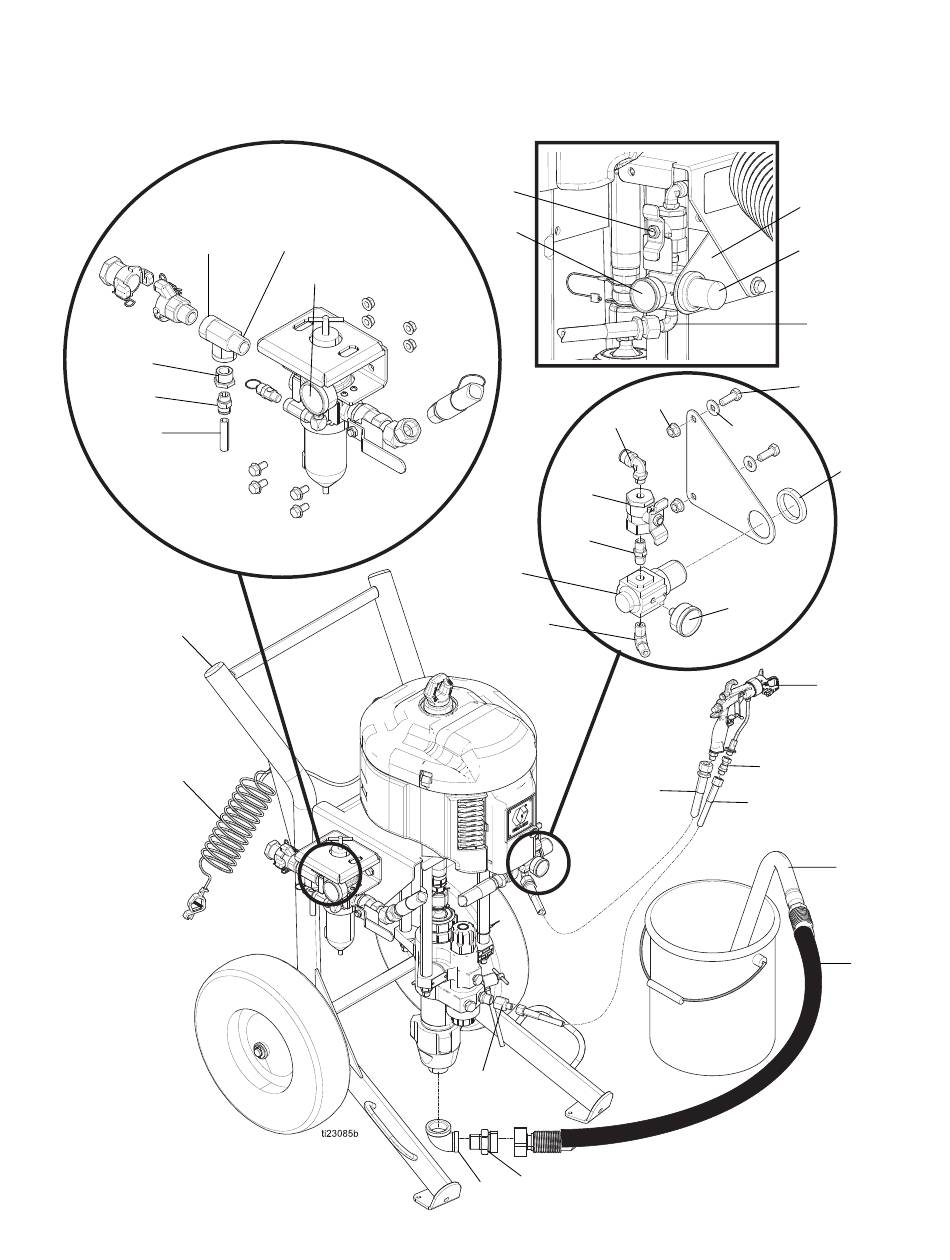 ti23085b