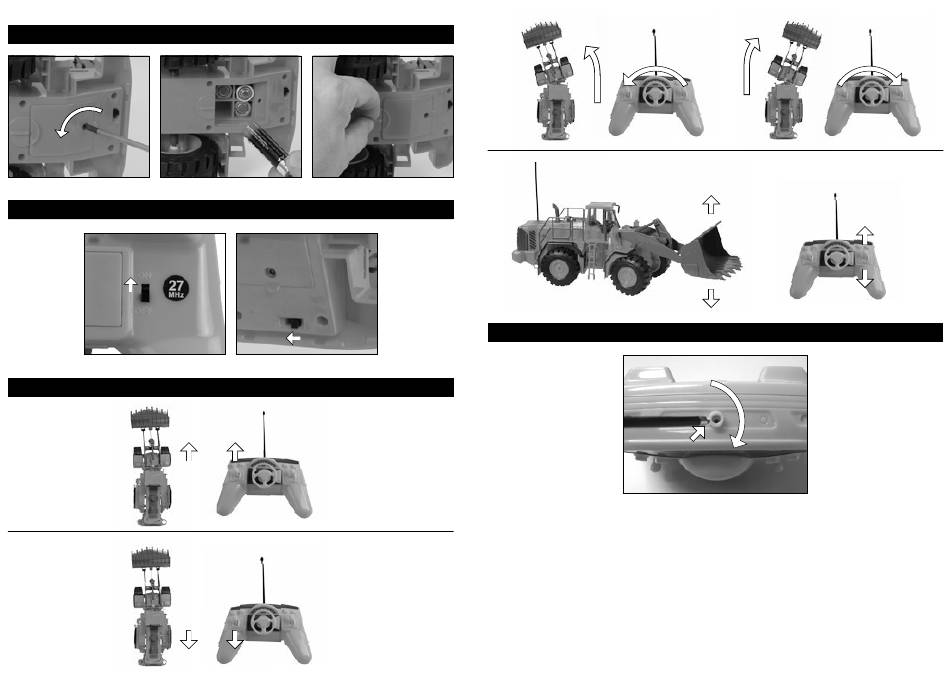 27
MHz