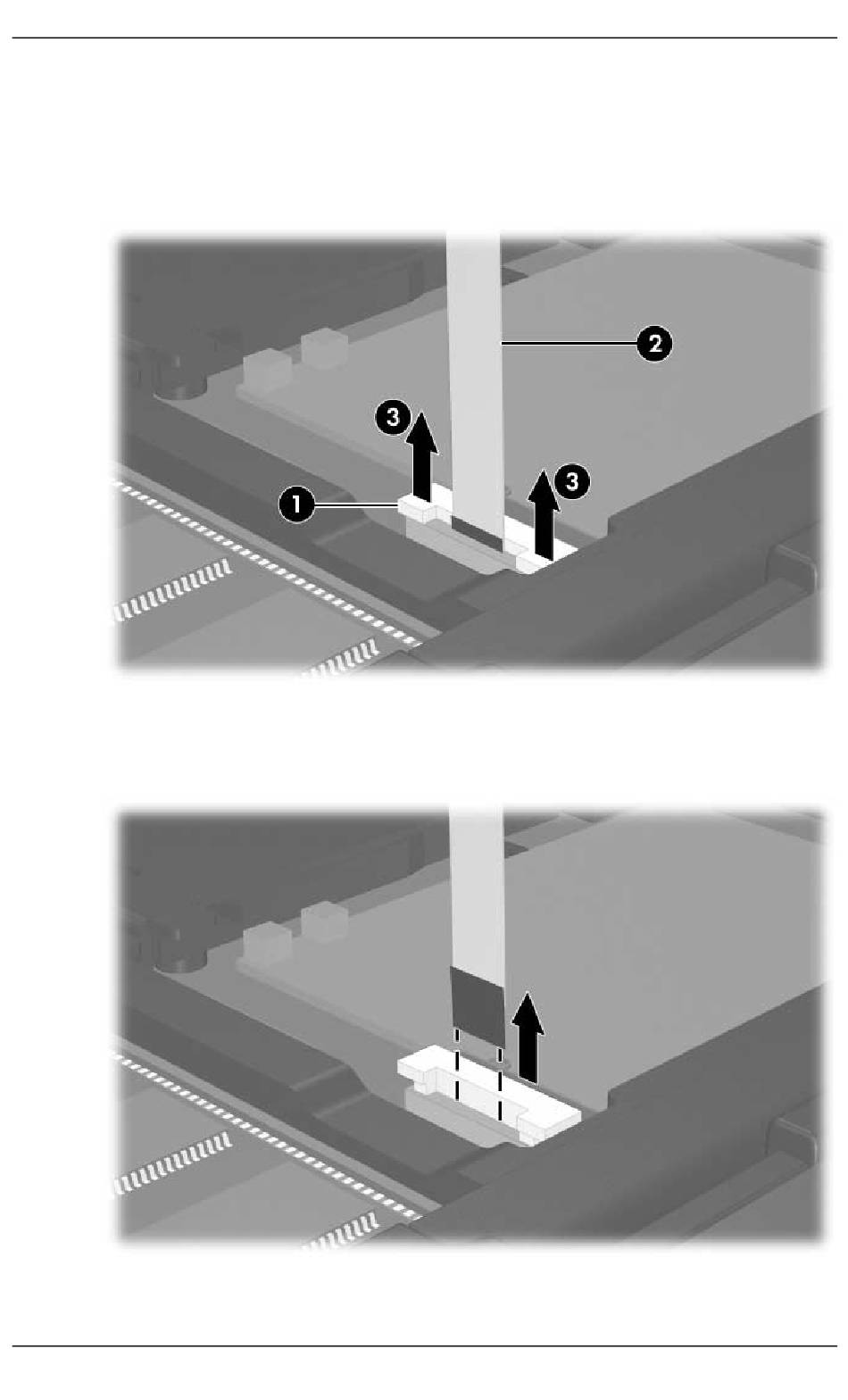 2

3

3

1