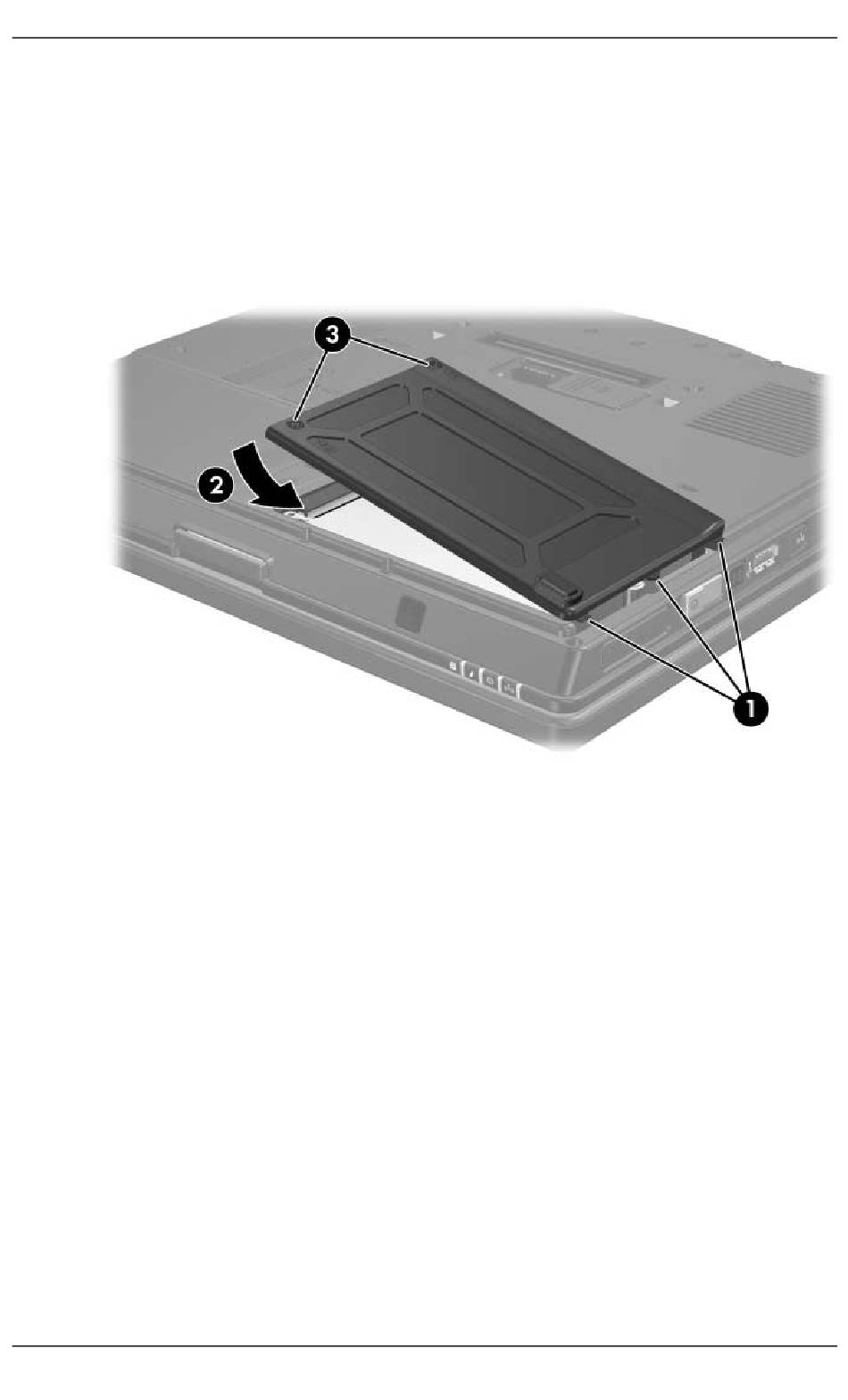 3
2
1