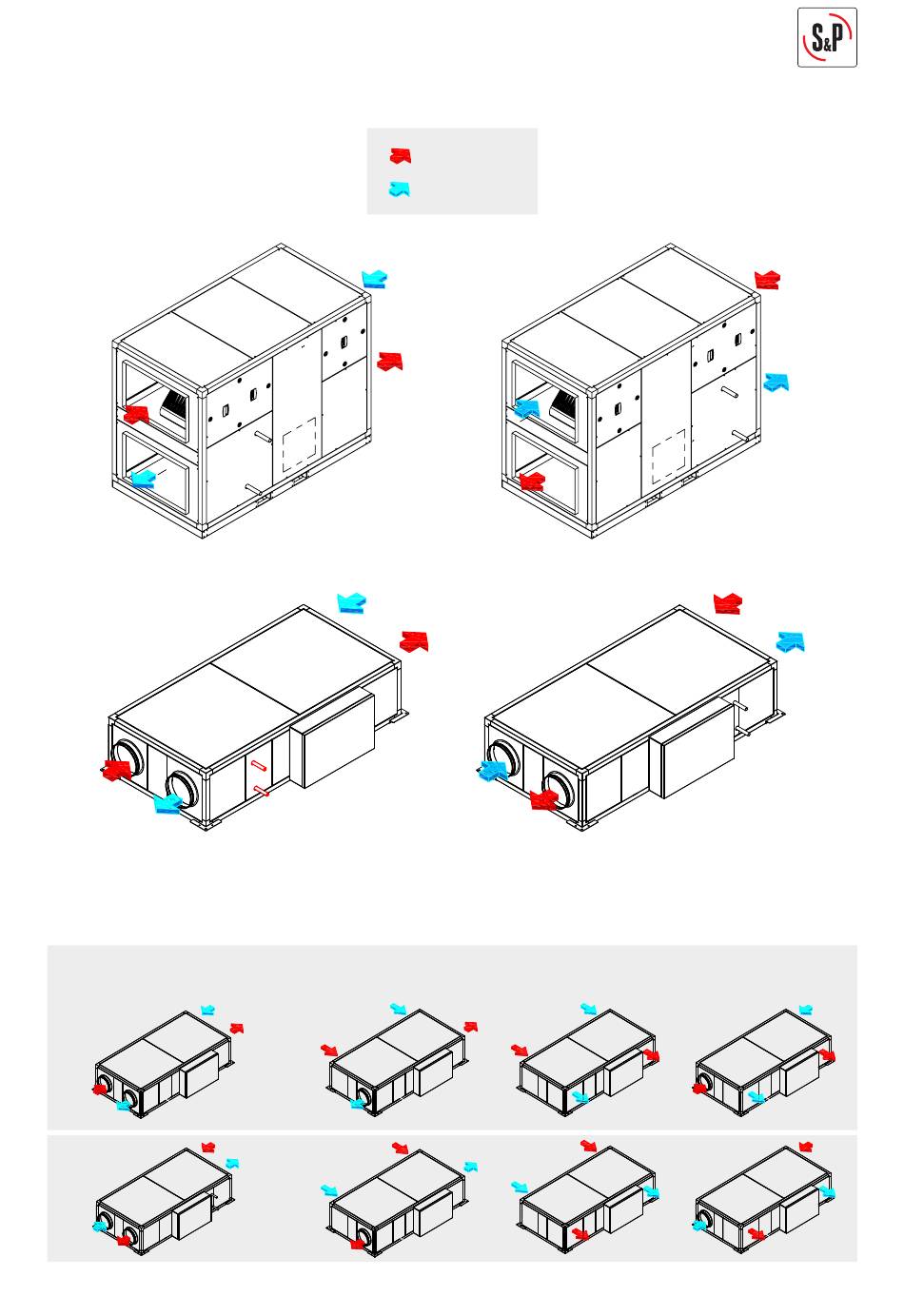 S&P