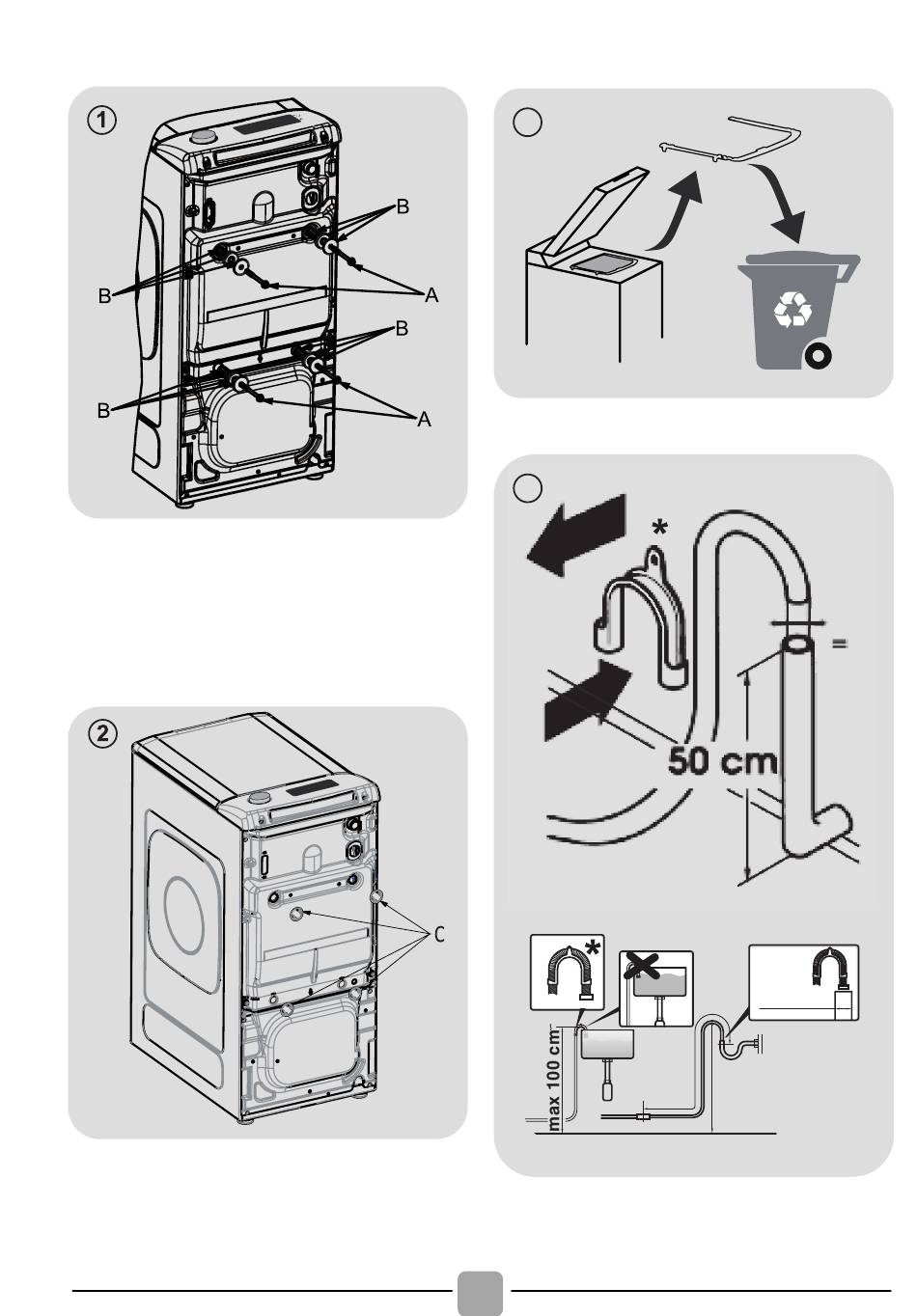 1

B

B

A

B

B

A

2

C

*

=

50 cm

*

max 100 cm