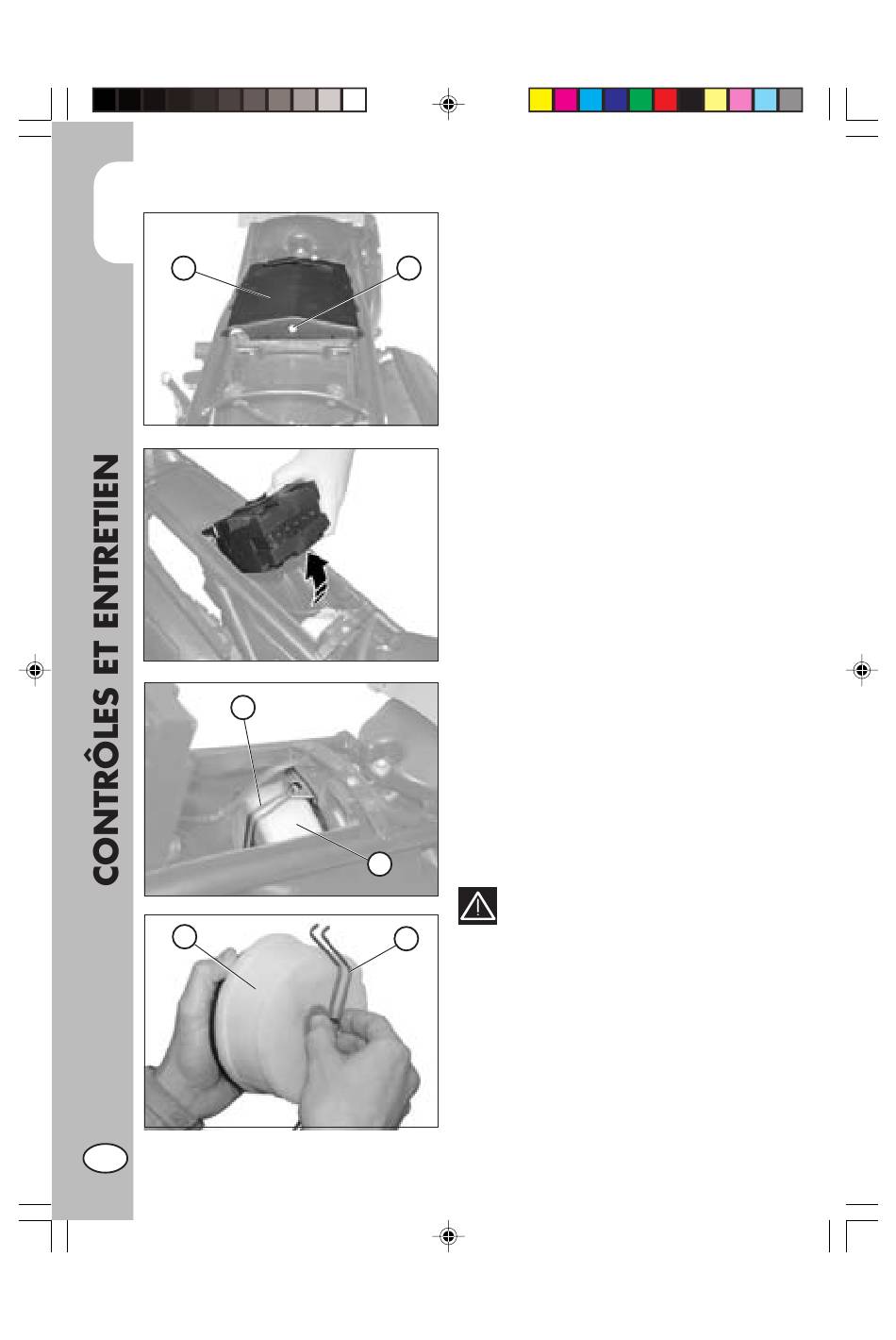 CONTRÔLES ET ENTRETIEN