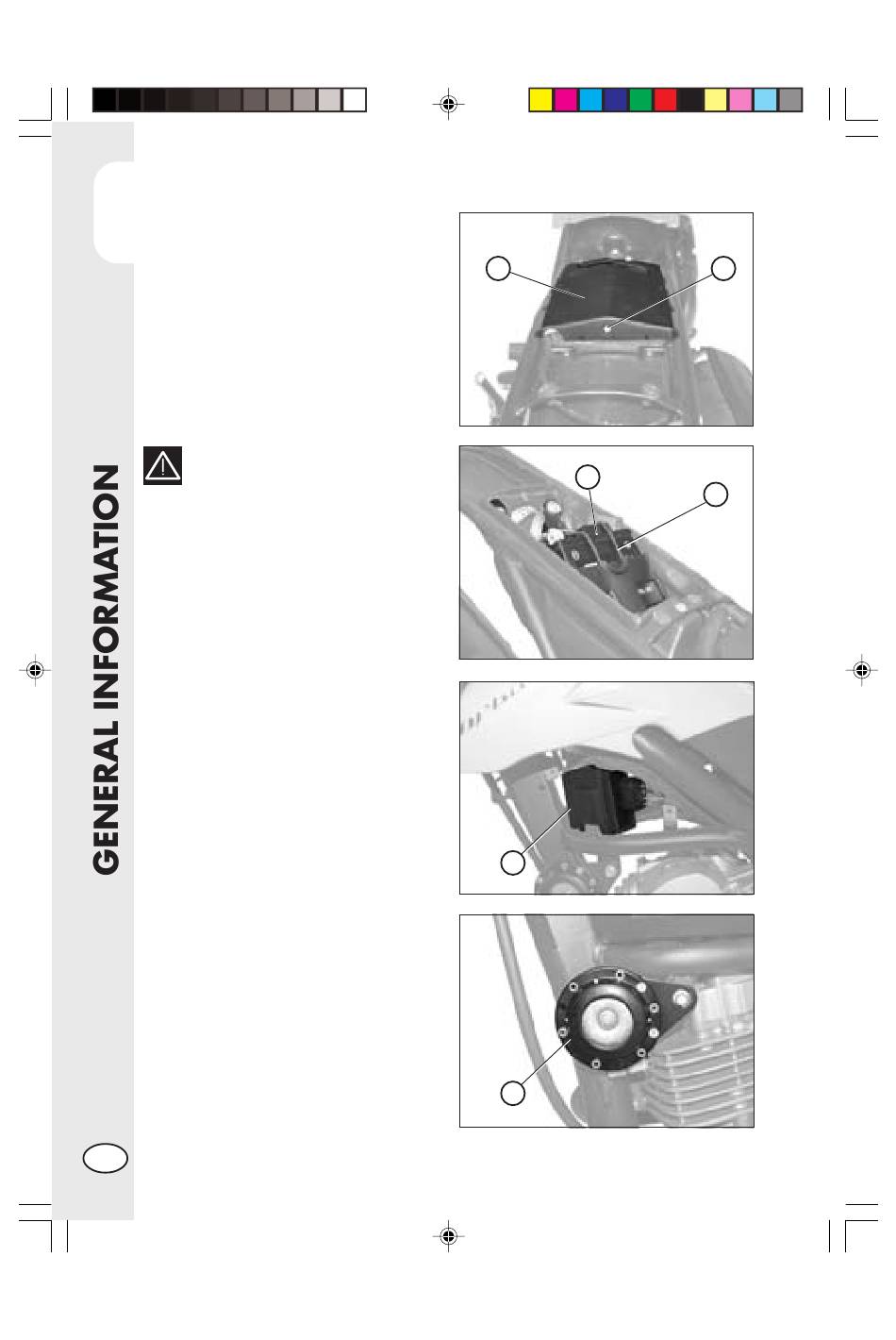 GENERAL INFORMATION