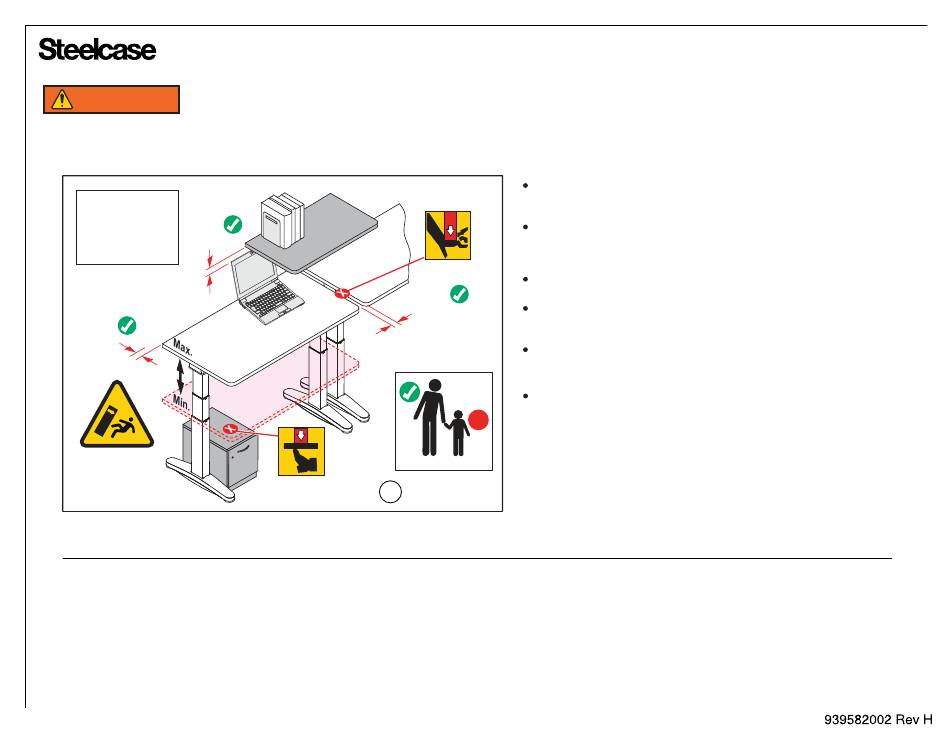 Steelcase

Max.

Min.

939582002 Rev H