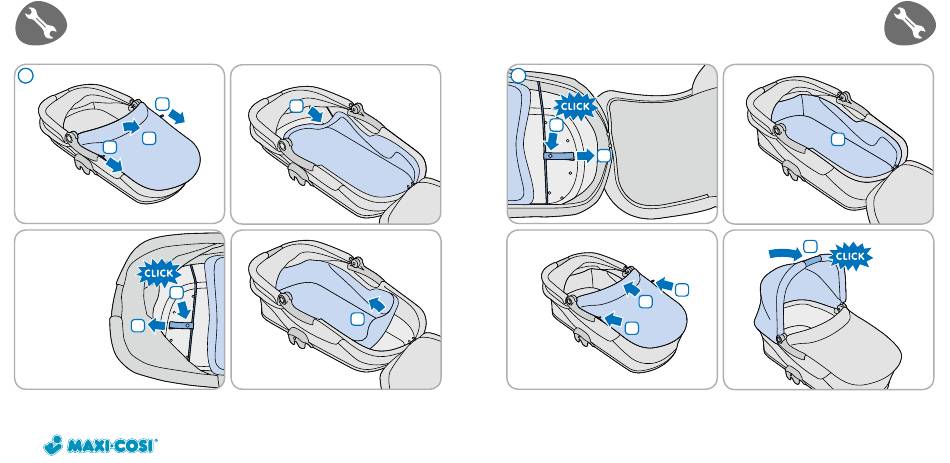 CLICK

CLICK

CLICK

MAXI-COSI