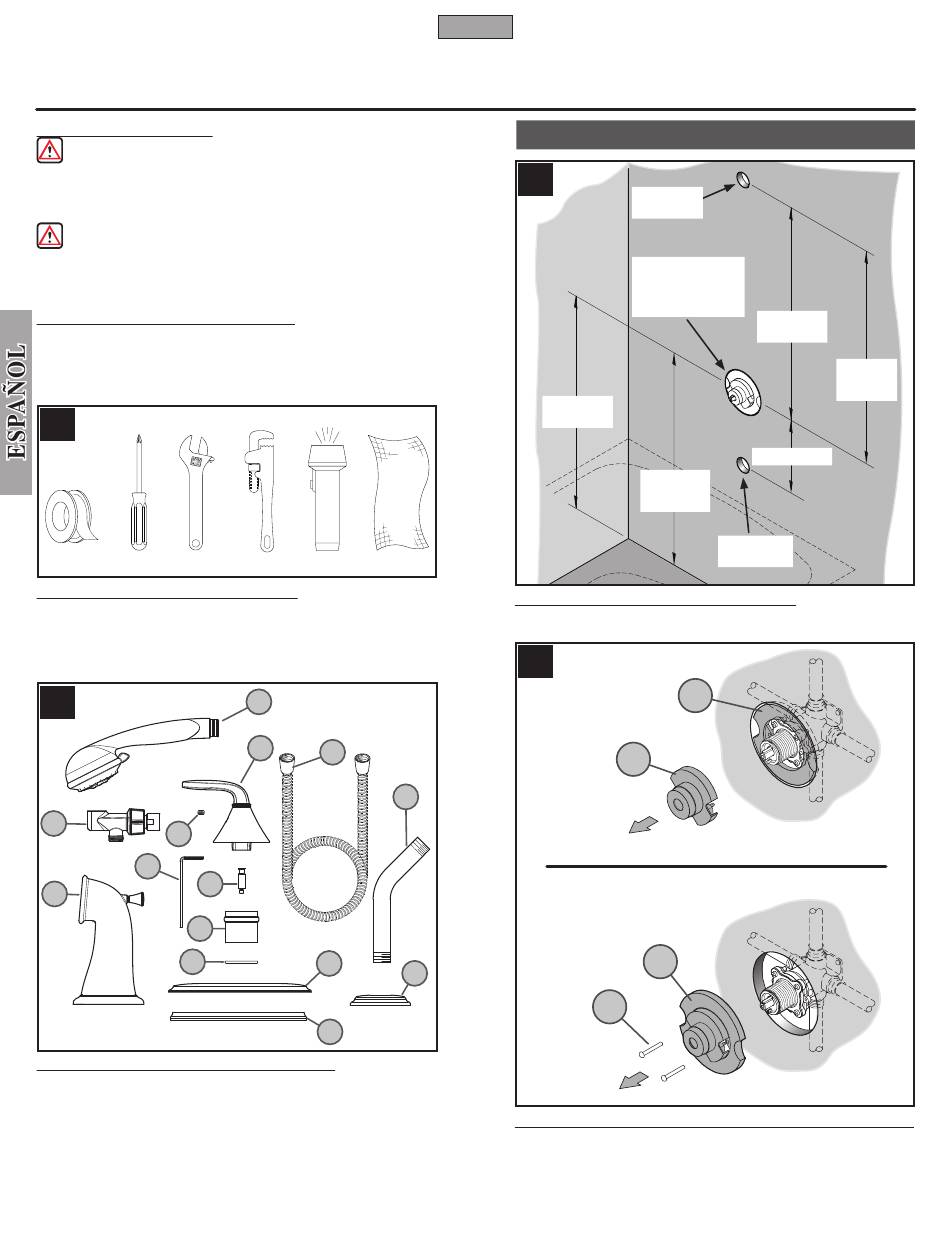 ESPAÑOL