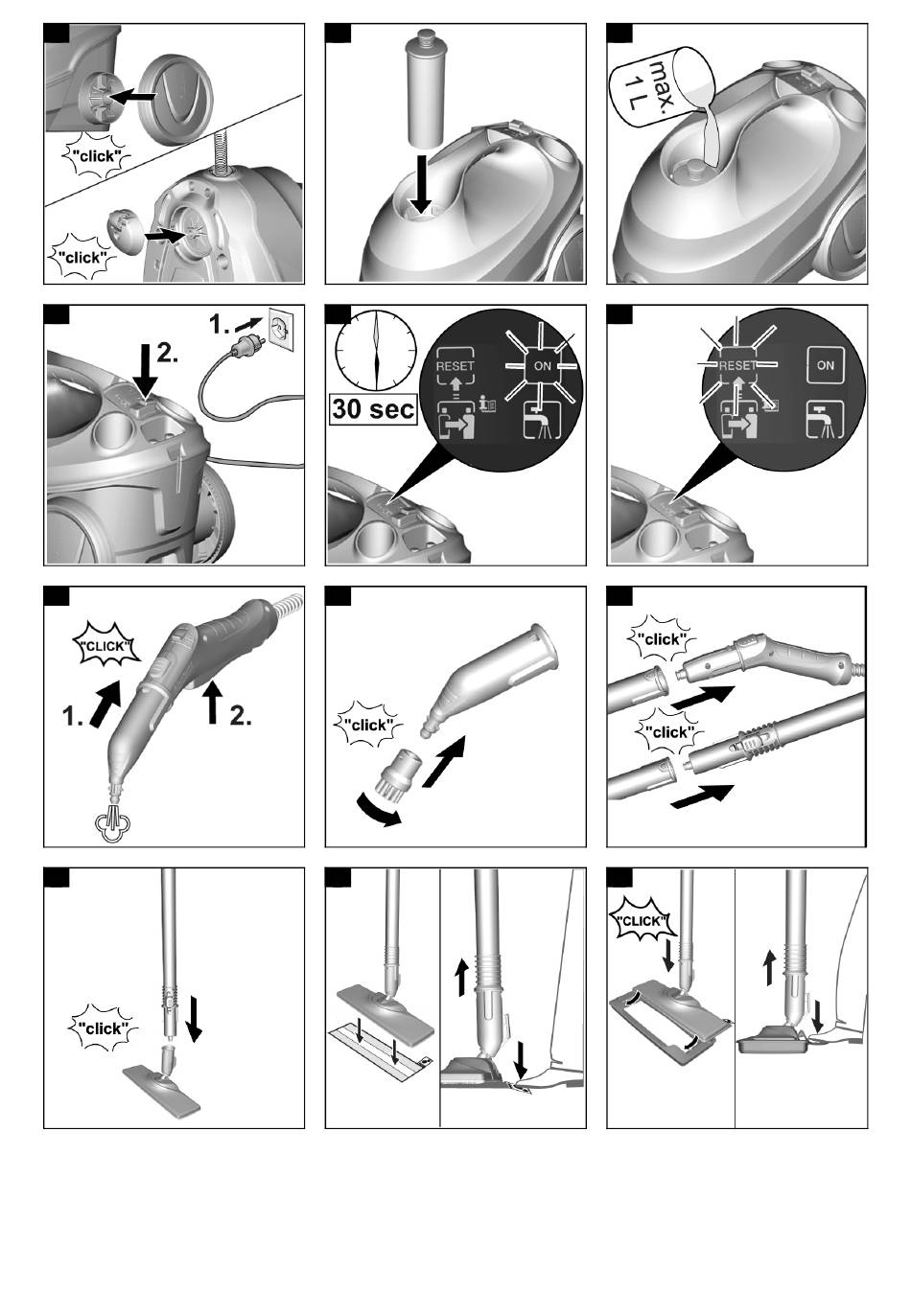 "click"

"click"

max. 1 L

1.

2.

30 sec

RESET

ON

RESET

ON

"CLICK"

1.

2.

"click"

"click"

"click"

"click"

"CLICK"