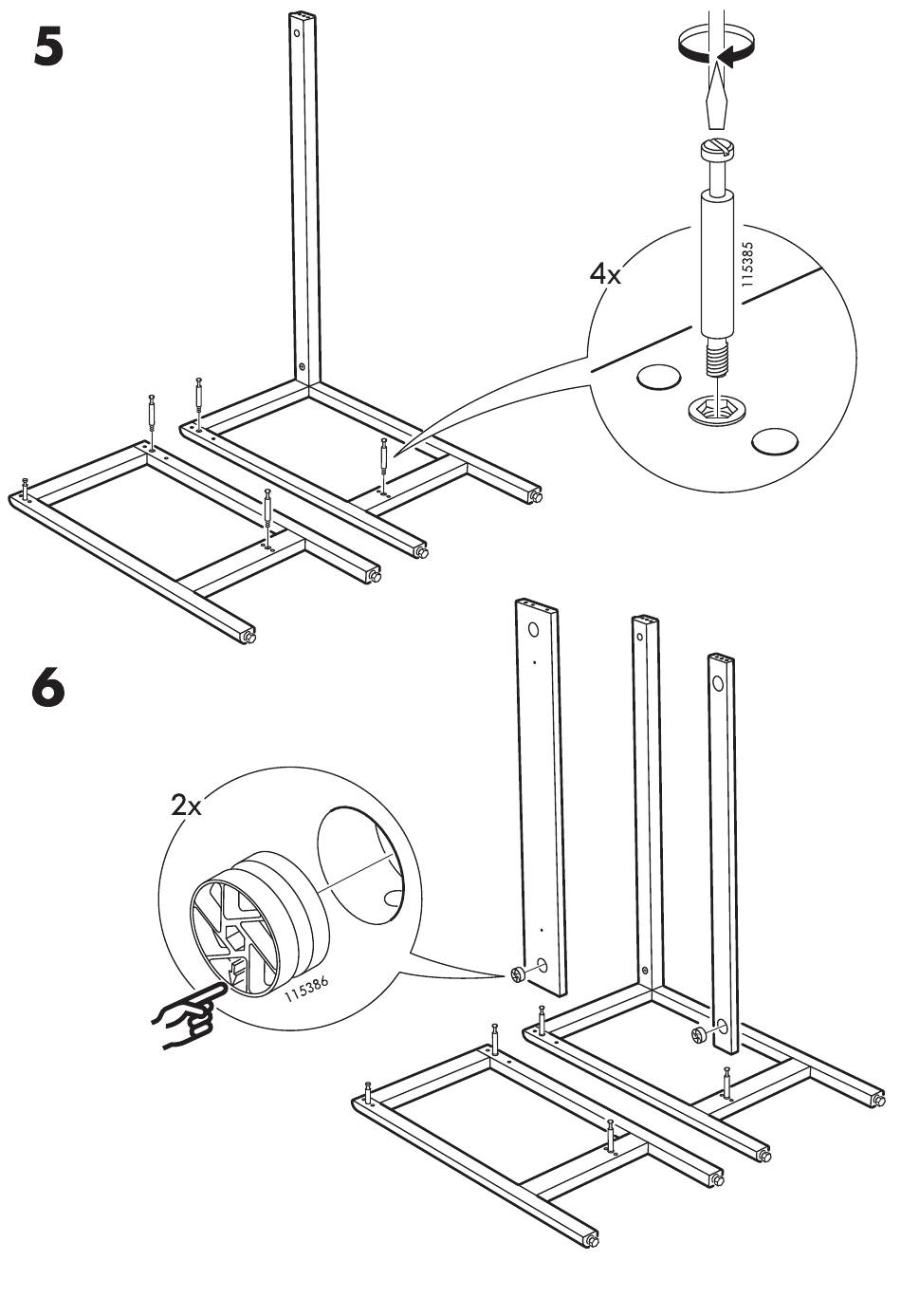 5

4x

115385

6

2x

115386