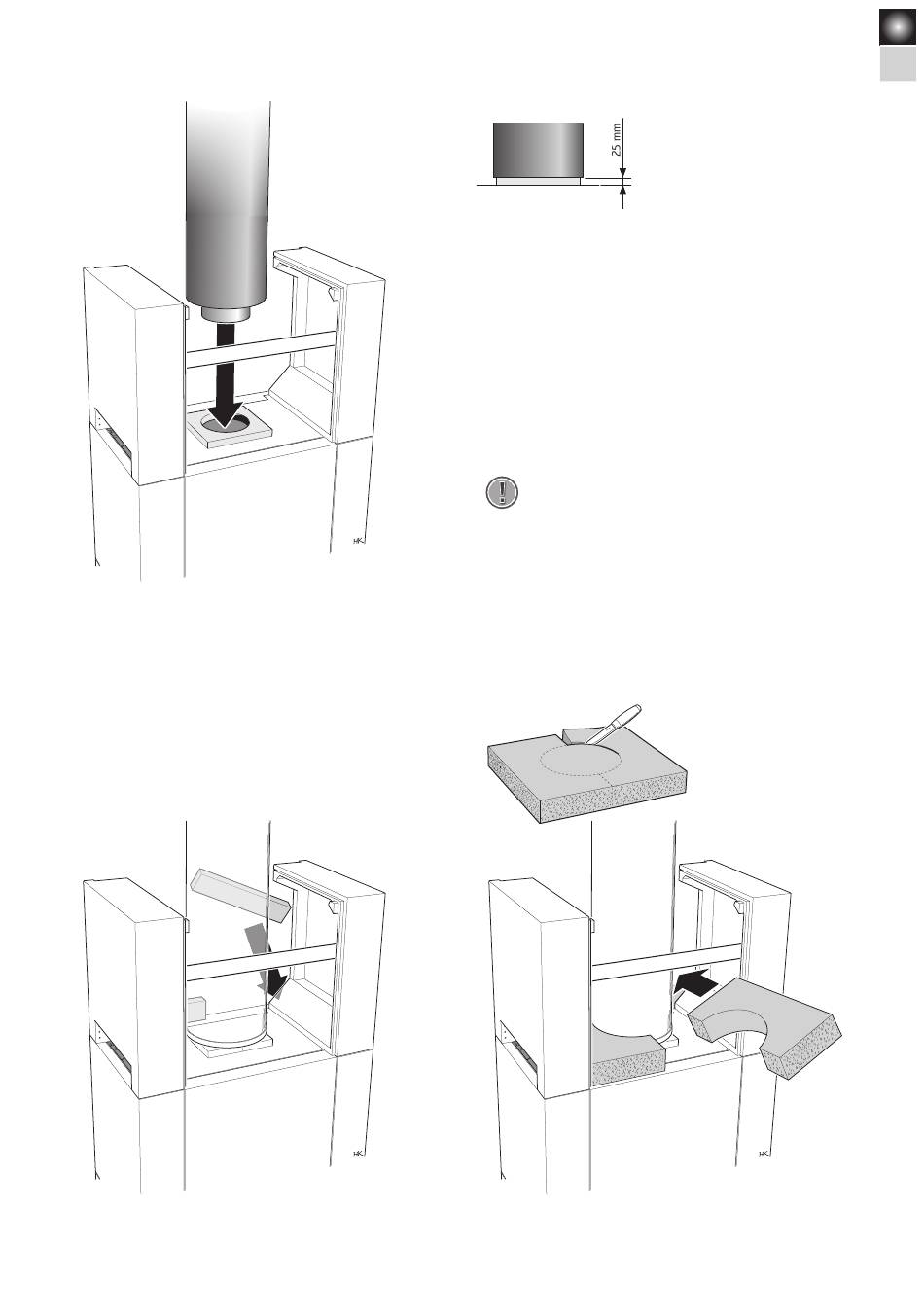 25 mm

HK

HK

HK