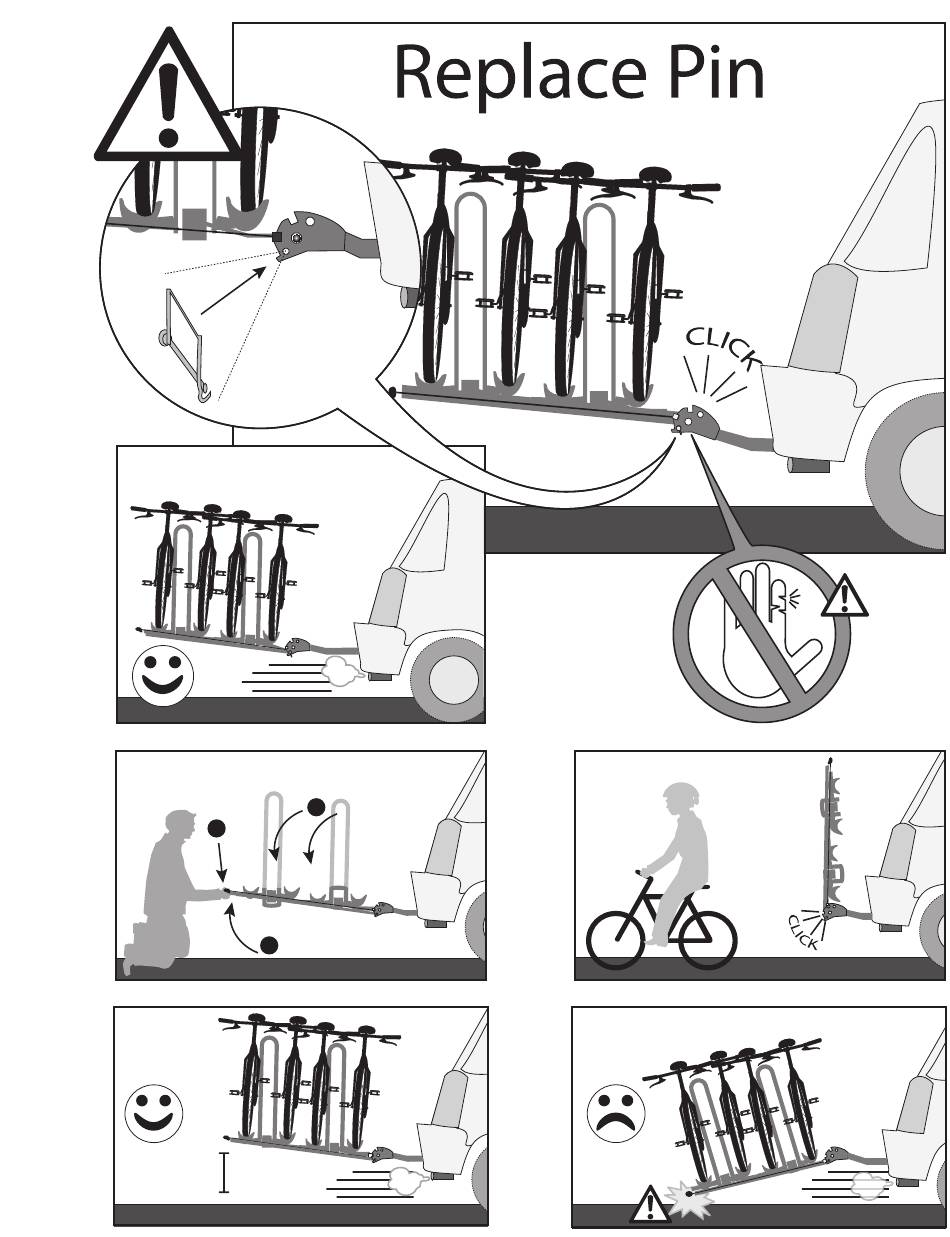 Replace Pin

CLICK

CLICK