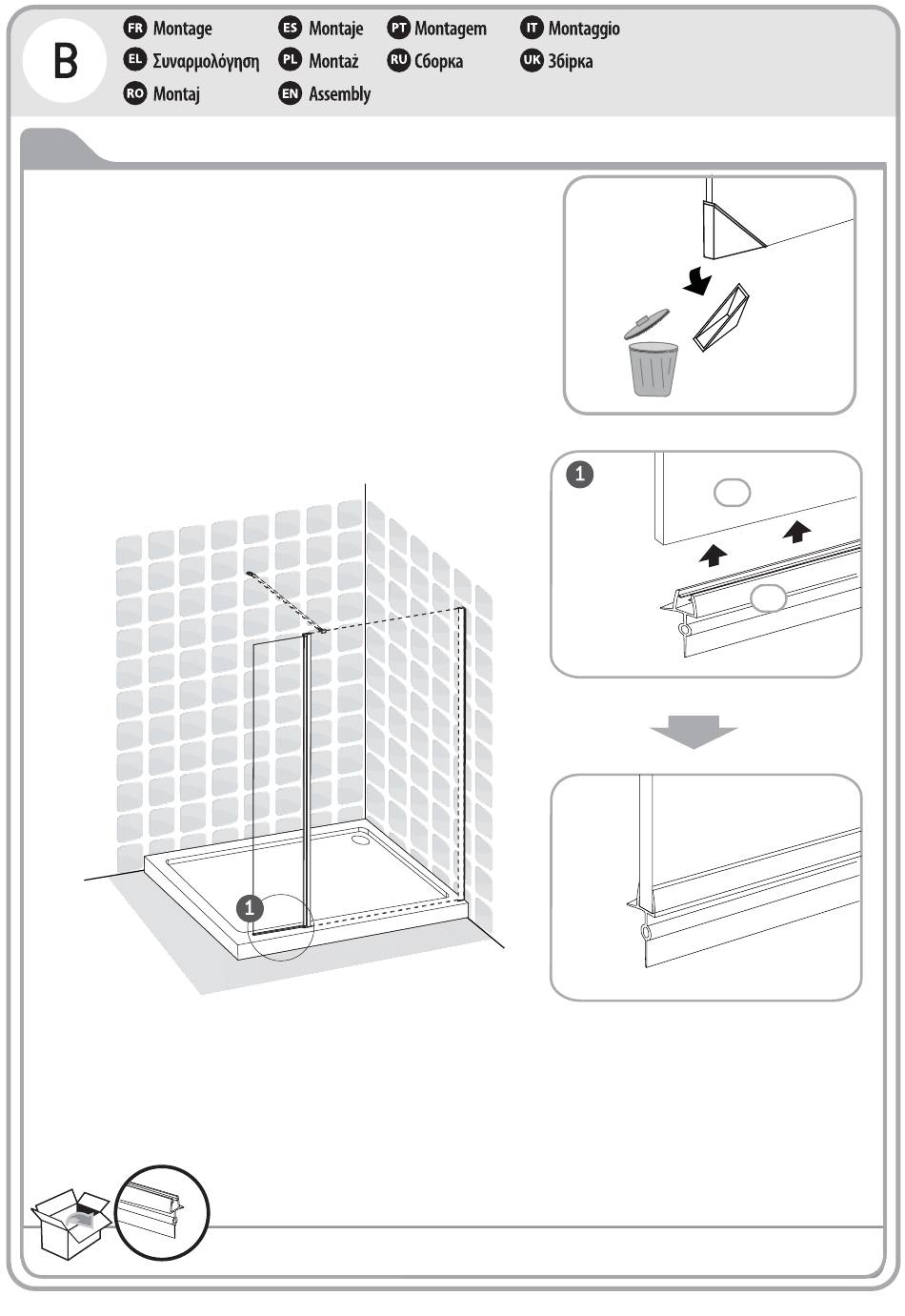 B

FR Montage
EL Συναρμολόγηση
RO Montaj
ES Montaje
PL Montaż
EN Assembly
PT Montagem
RU Сборка
IT Montaggio
UK Збірка

1

1