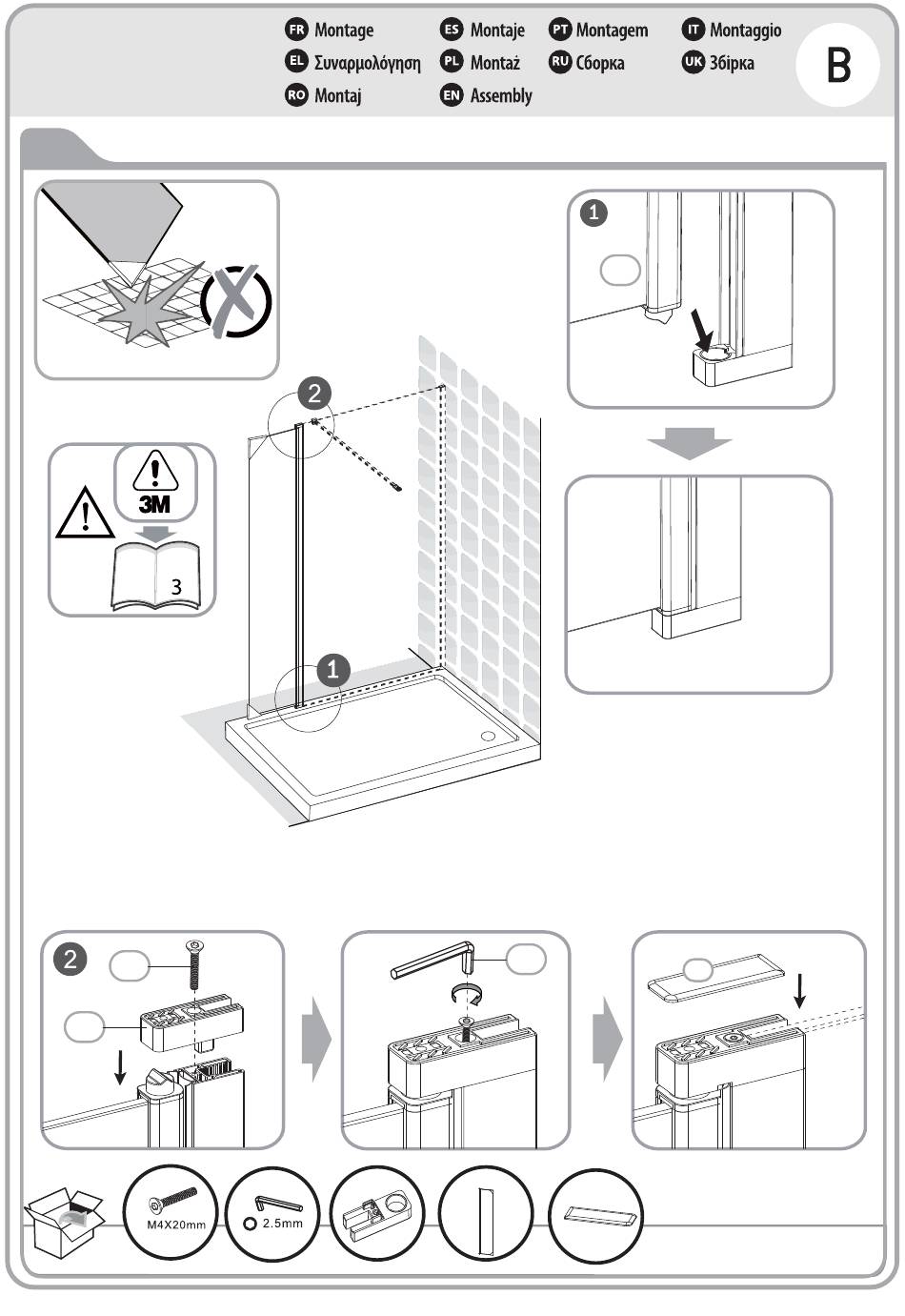 FR Montage
EL Συναρμολόγηση
RO Montaj
ES Montaje
PL Montaż
EN Assembly
PT Montagem
RU Сборка
IT Montaggio
UK Збірка

B

1

2

3M

3

1

2

M4X20mm

2.5mm